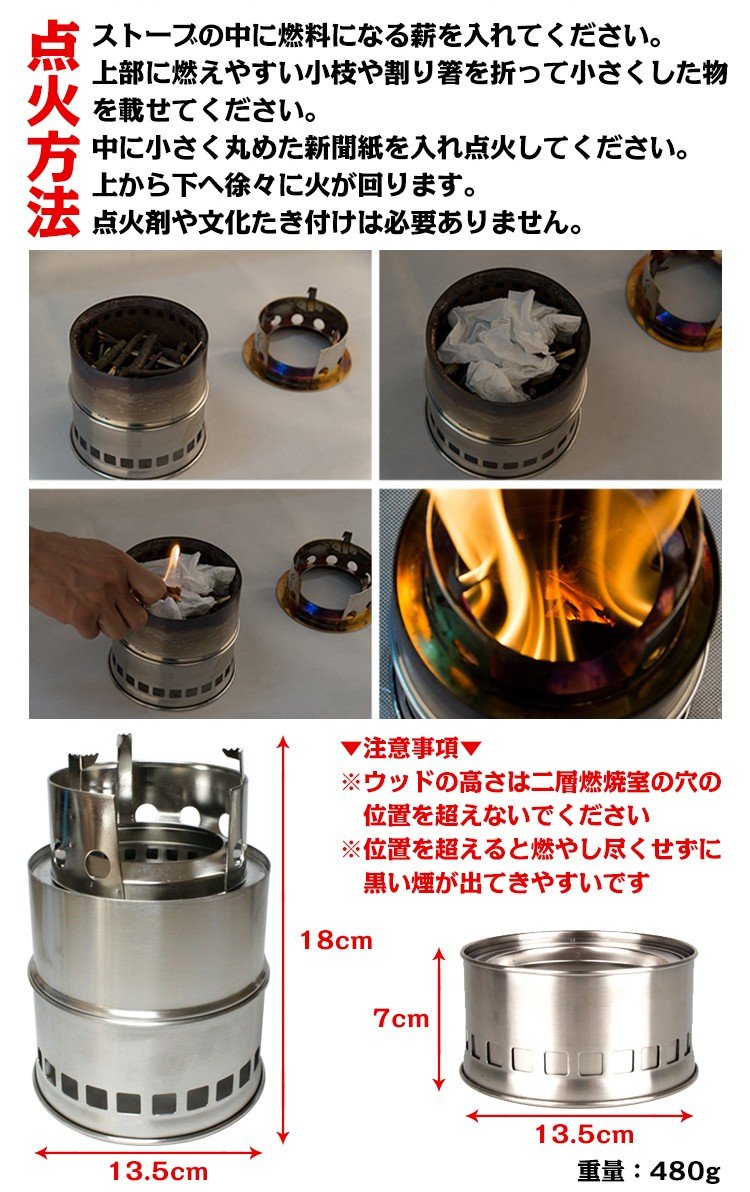 点火方法

ストーブの中に燃料になる薪を入れてください。
上部に燃えやすい小枝や割り箸を折って小さくした物を載せてください。
中に小さく丸めた新聞紙を入れ点火してください。
上から下へ徐々に火が回ります。
点火剤や文化たき付けは必要ありません。

▼注意事項▼
※ウッドの高さは二層燃焼室の穴の位置を超えないでください
※位置を超えると燃やし尽くせずに黒い煙が出てきやすいです

18cm

13.5cm

7cm

13.5cm

重量：480g