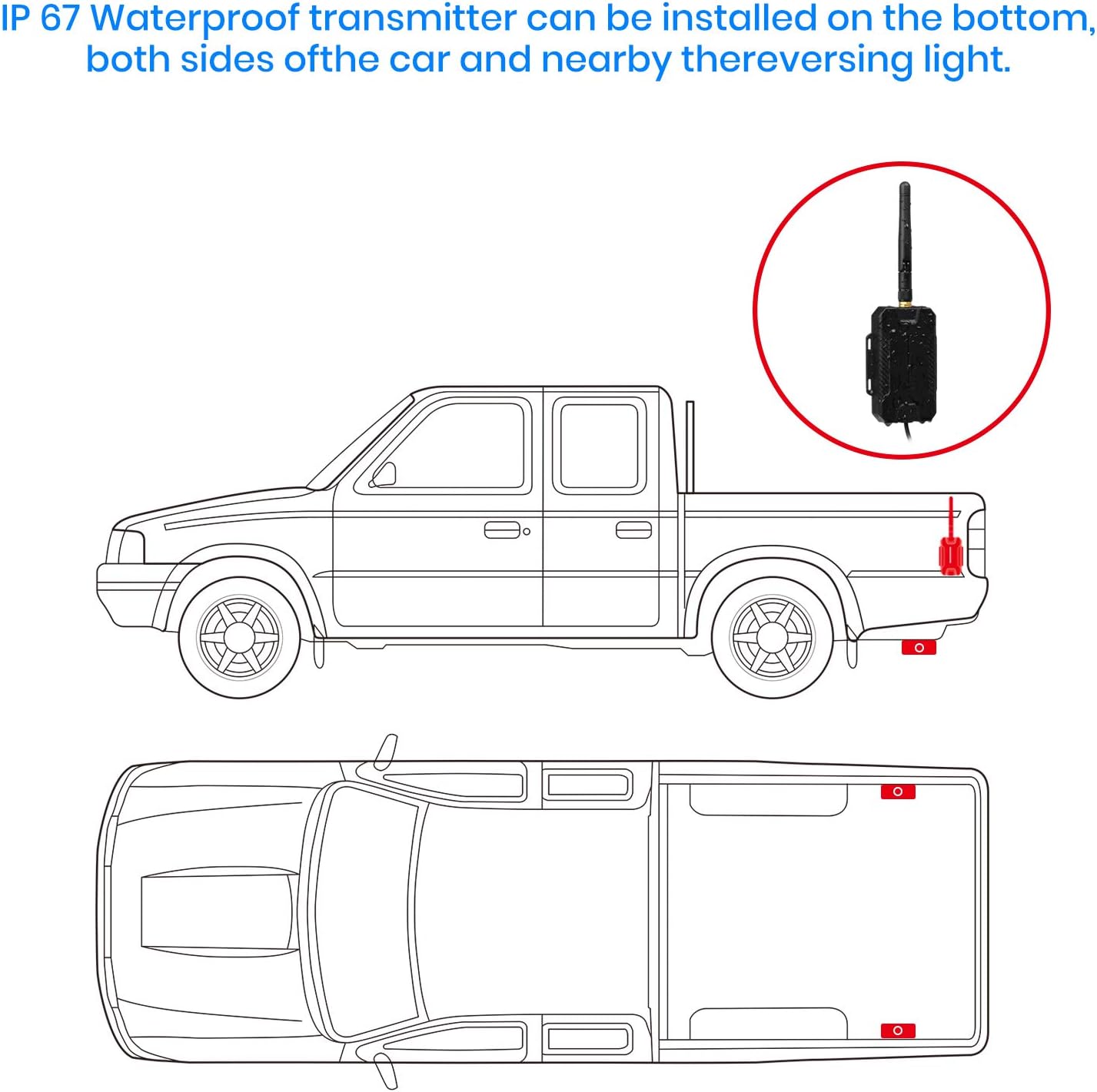 IP 67 Waterproof transmitter can be installed on the bottom, both sides ofthe car and nearby thereversing light.