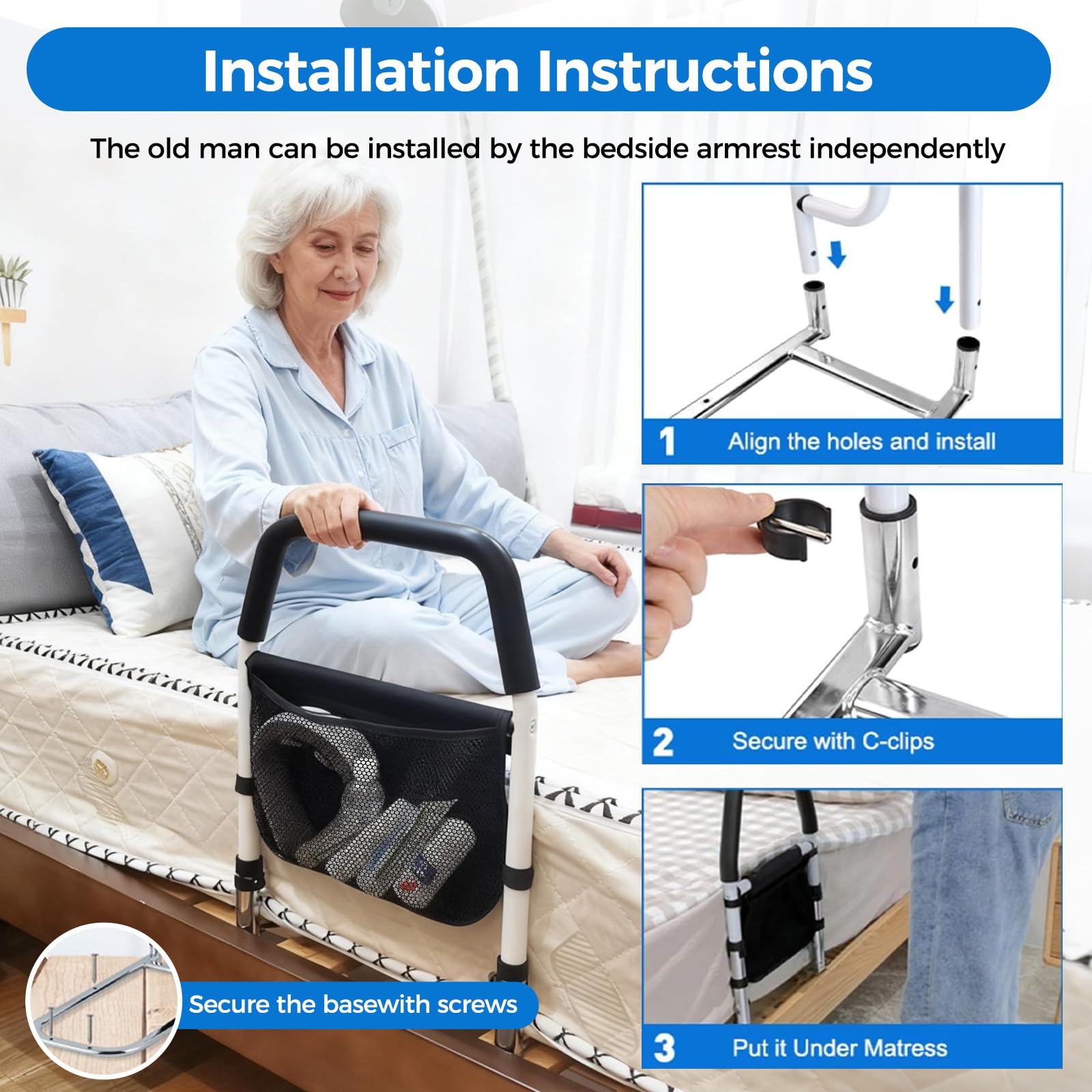 Installation Instructions

The old man can be installed by the bedside armrest independently

1 Align the holes and install

2 Secure with C-clips

3 Put it Under Matress

Secure the basewith screws