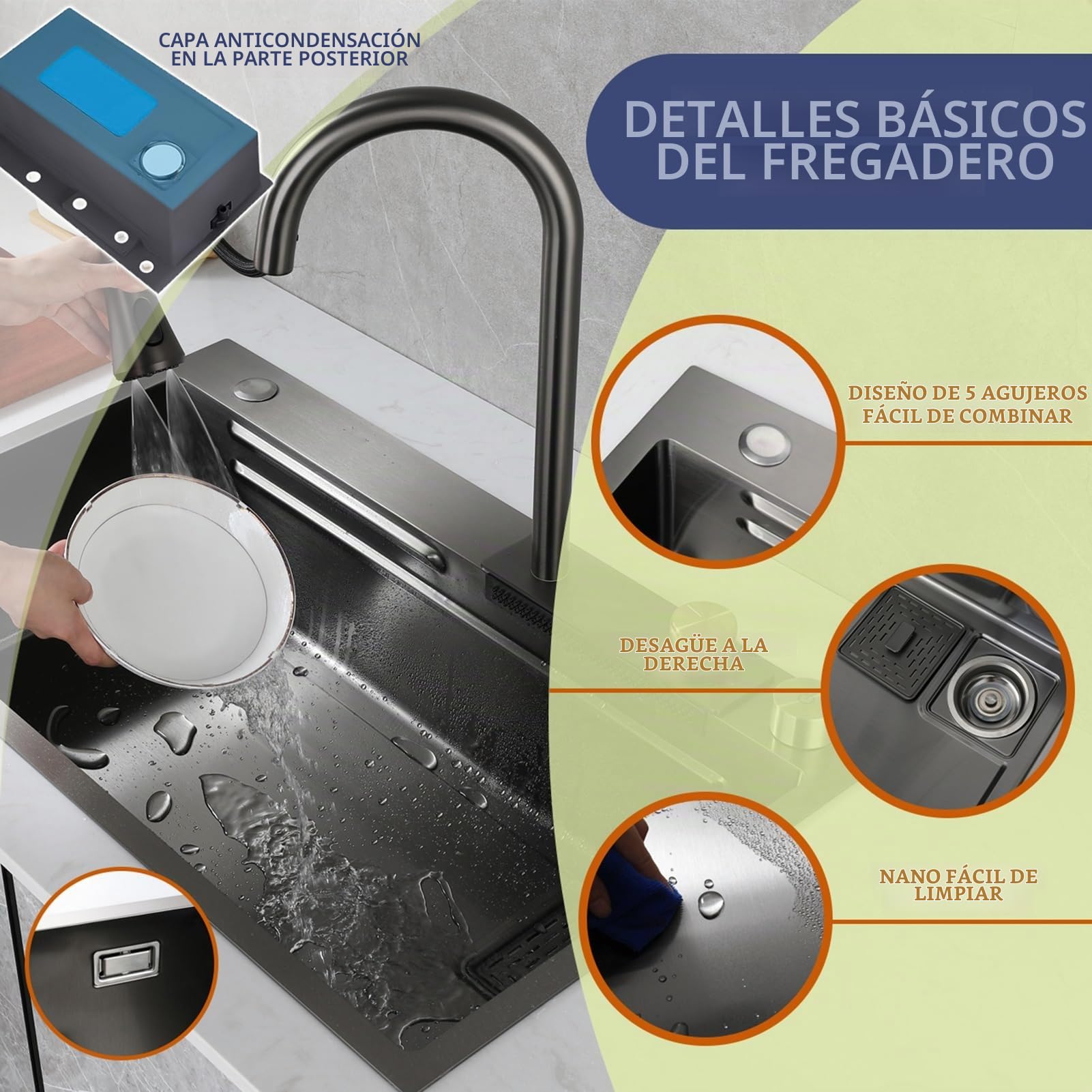 CAPA ANTICONDENSACIÓN EN LA PARTE POSTERIOR

DETALLES BÁSICOS DEL FREGADERO

DISEÑO DE 5 AGUJEROS FÁCIL DE COMBINAR

DESAGÜE A LA DERECHA

NANO FÁCIL DE LIMPIAR