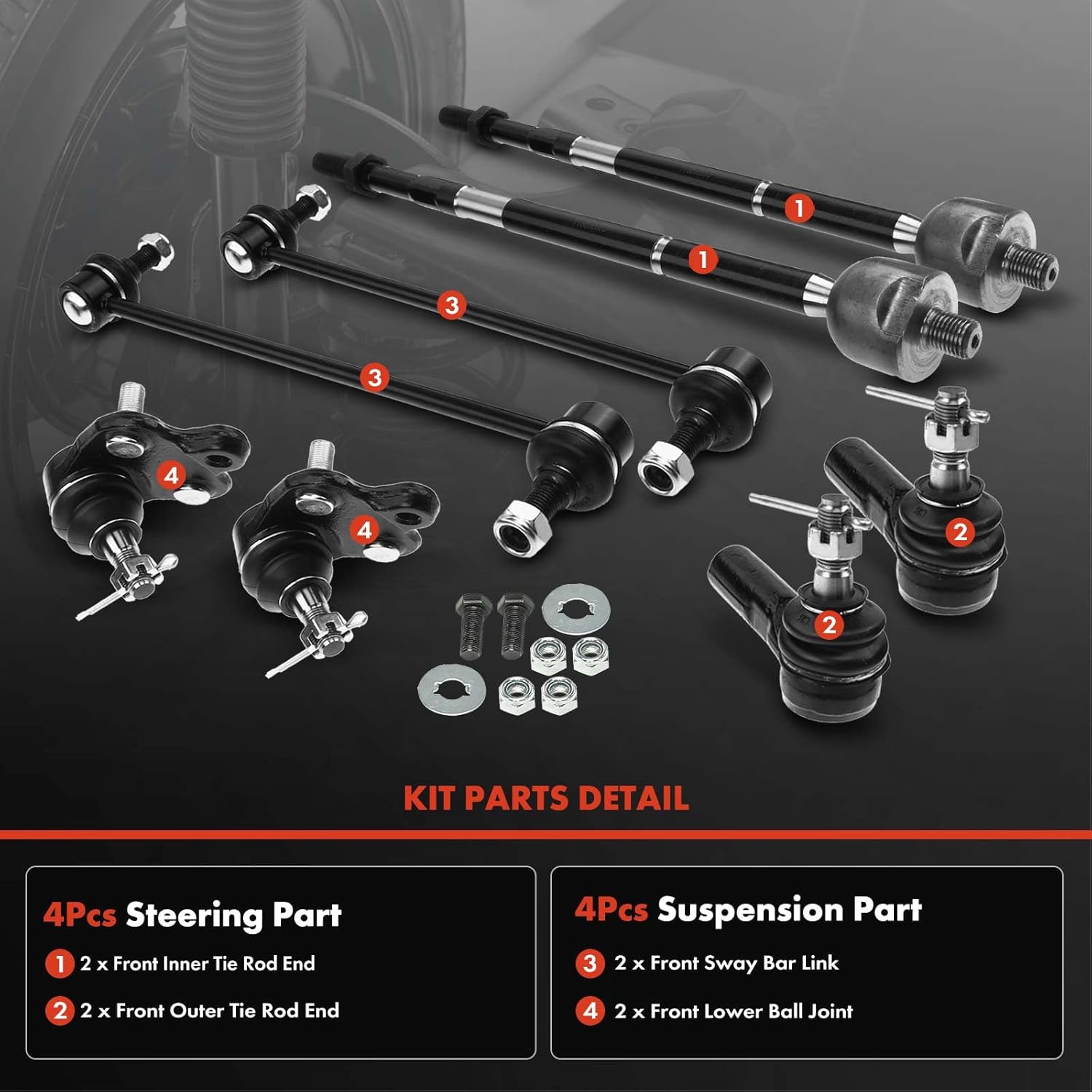 1
1
3
3
4
4
2
2

KIT PARTS DETAIL

4Pcs Steering Part
1 2 x Front Inner Tie Rod End
2 2 x Front Outer Tie Rod End

4Pcs Suspension Part
3 2 x Front Sway Bar Link
4 2 x Front Lower Ball Joint