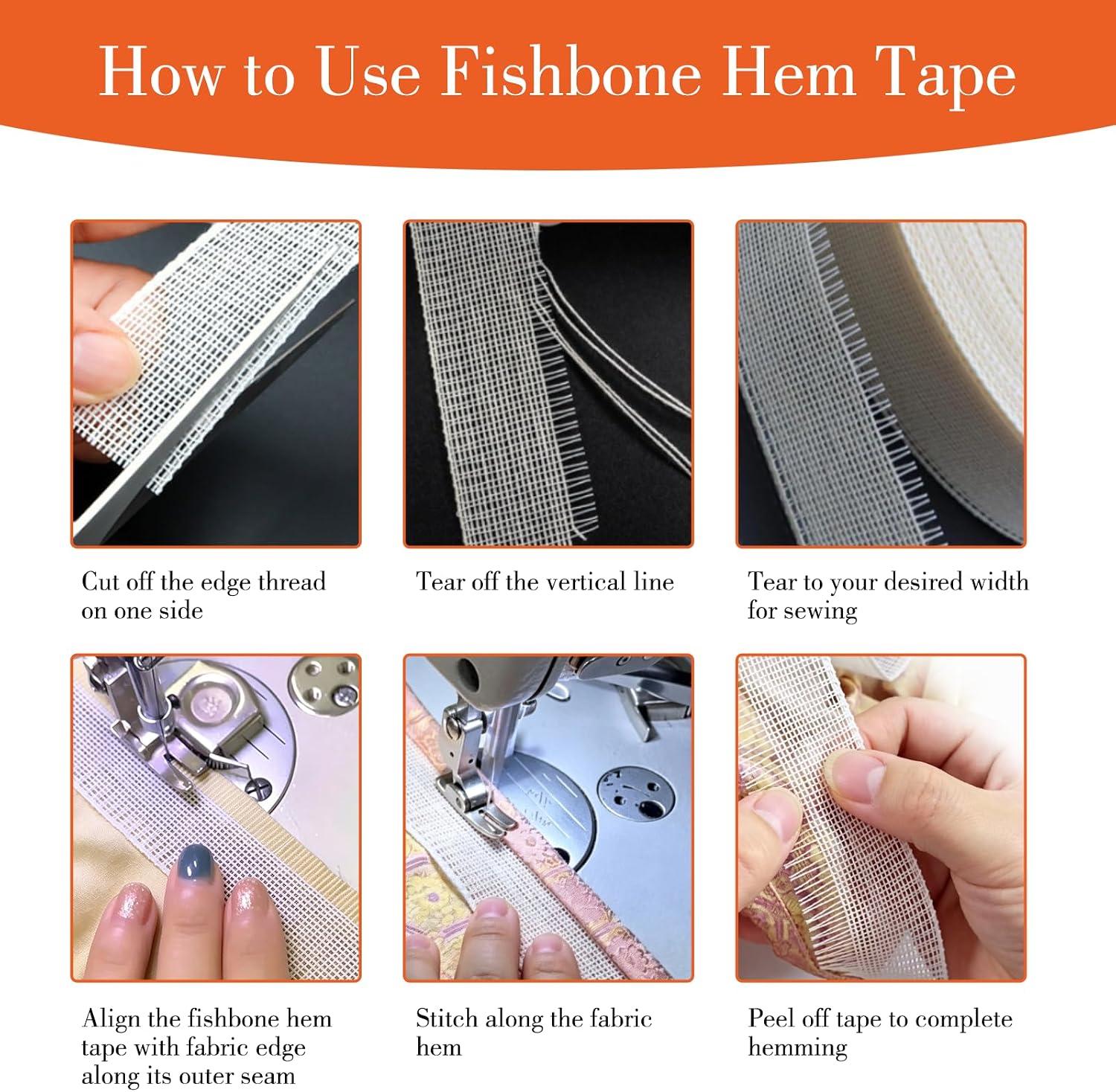 How to Use Fishbone Hem Tape

Cut off the edge thread on one side

Tear off the vertical line

Tear to your desired width for sewing

Align the fishbone hem tape with fabric edge along its outer seam

Stitch along the fabric hem

Peel off tape to complete hemming