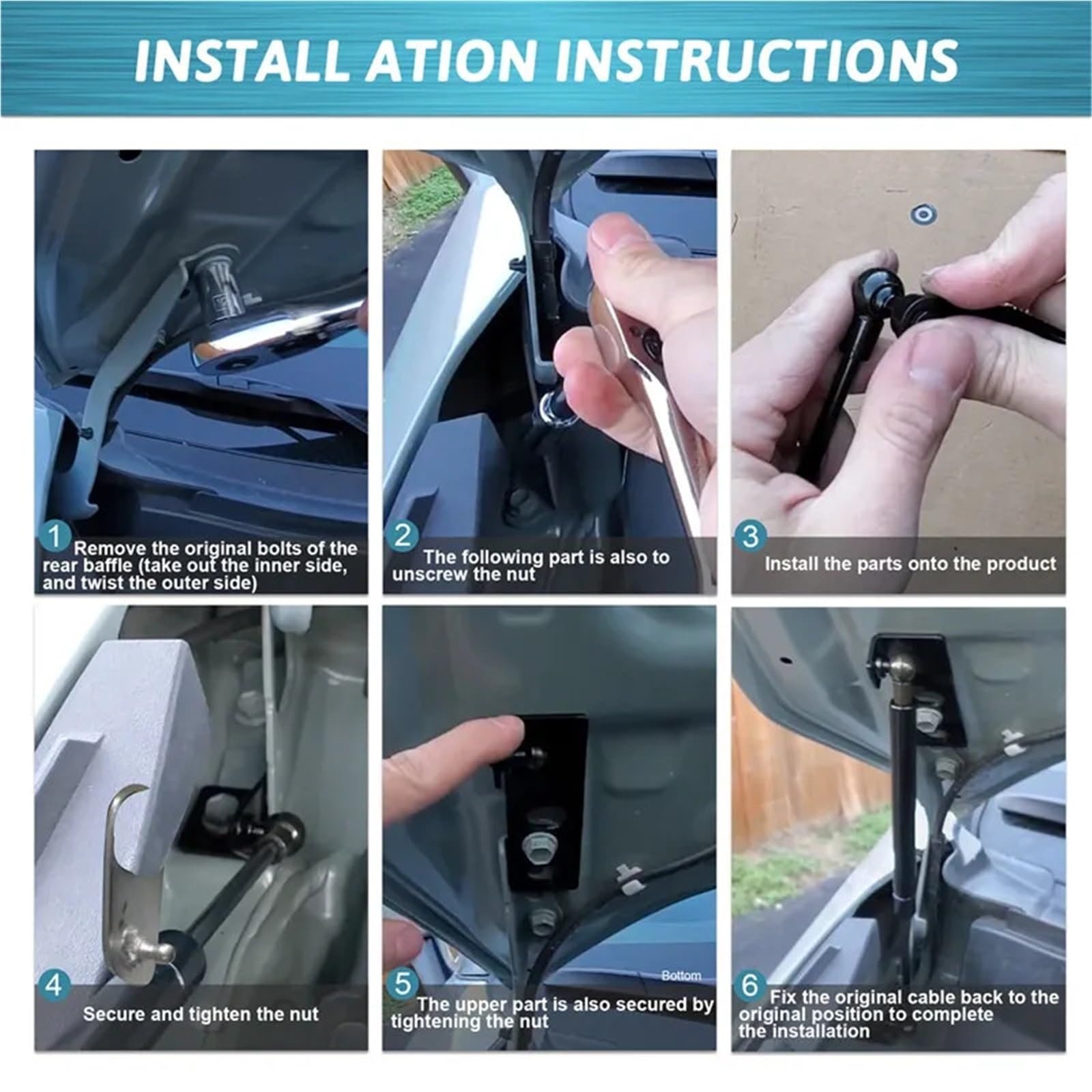 INSTALL ATION INSTRUCTIONS

1 Remove the original bolts of the rear baffle (take out the inner side, and twist the outer side)

2 The following part is also to unscrew the nut

3 Install the parts onto the product

4 Secure and tighten the nut

Bottom

5 The upper part is also secured by tightening the nut

6 Fix the original cable back to the original position to complete the installation