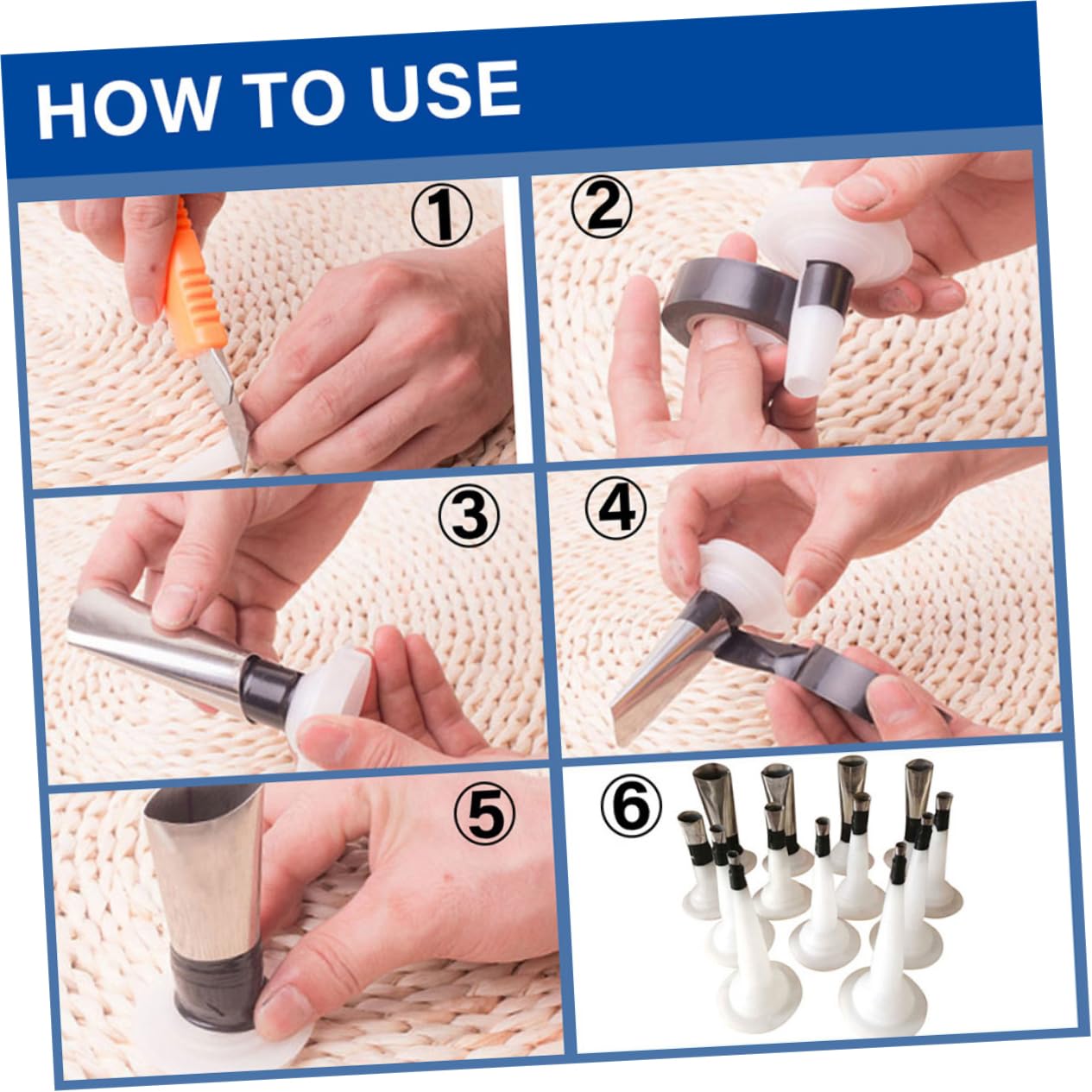 HOW TO USE

①

②

③

④

⑤

⑥