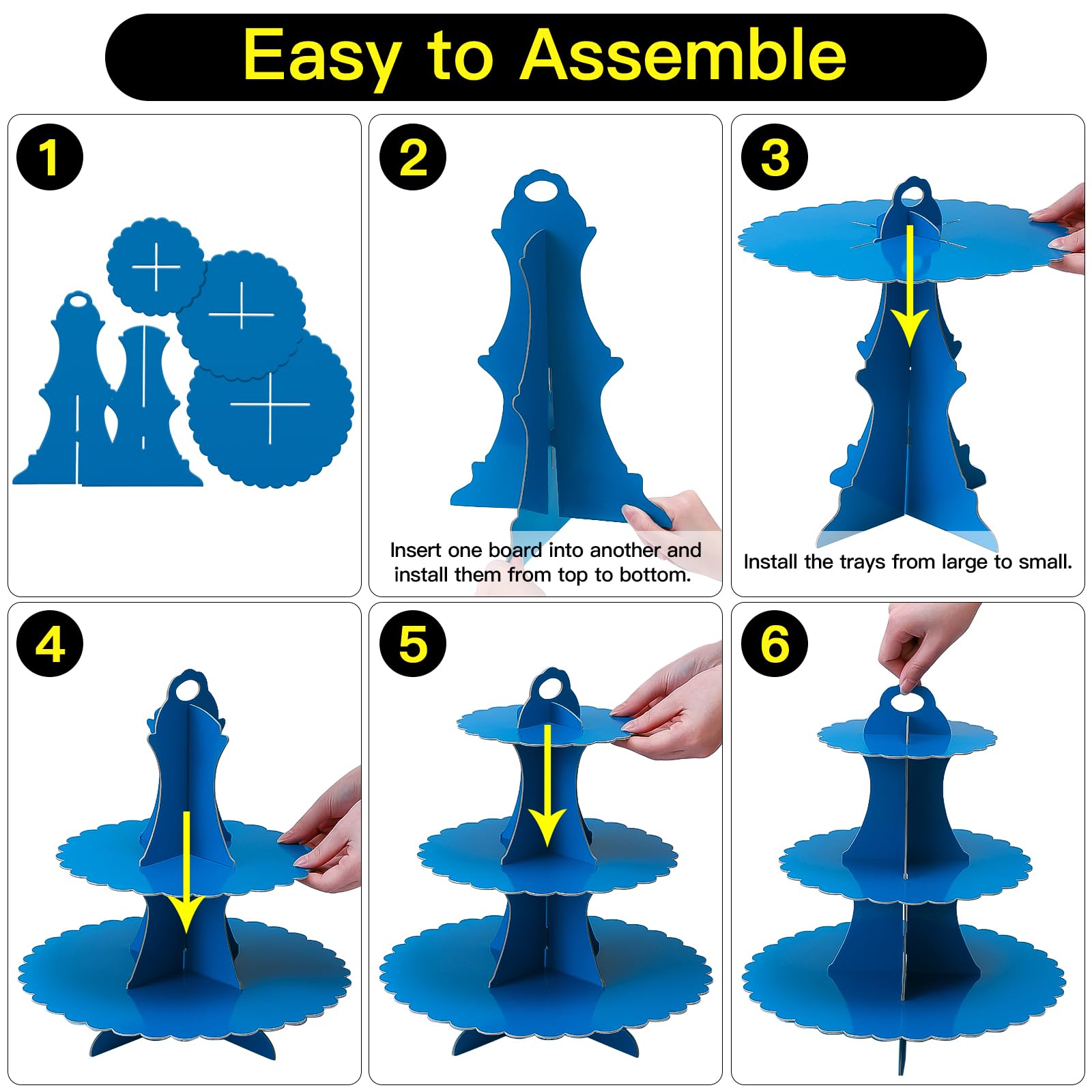 Easy to Assemble

1

2

Insert one board into another and install them from top to bottom.

3

Install the trays from large to small.

4

5

6