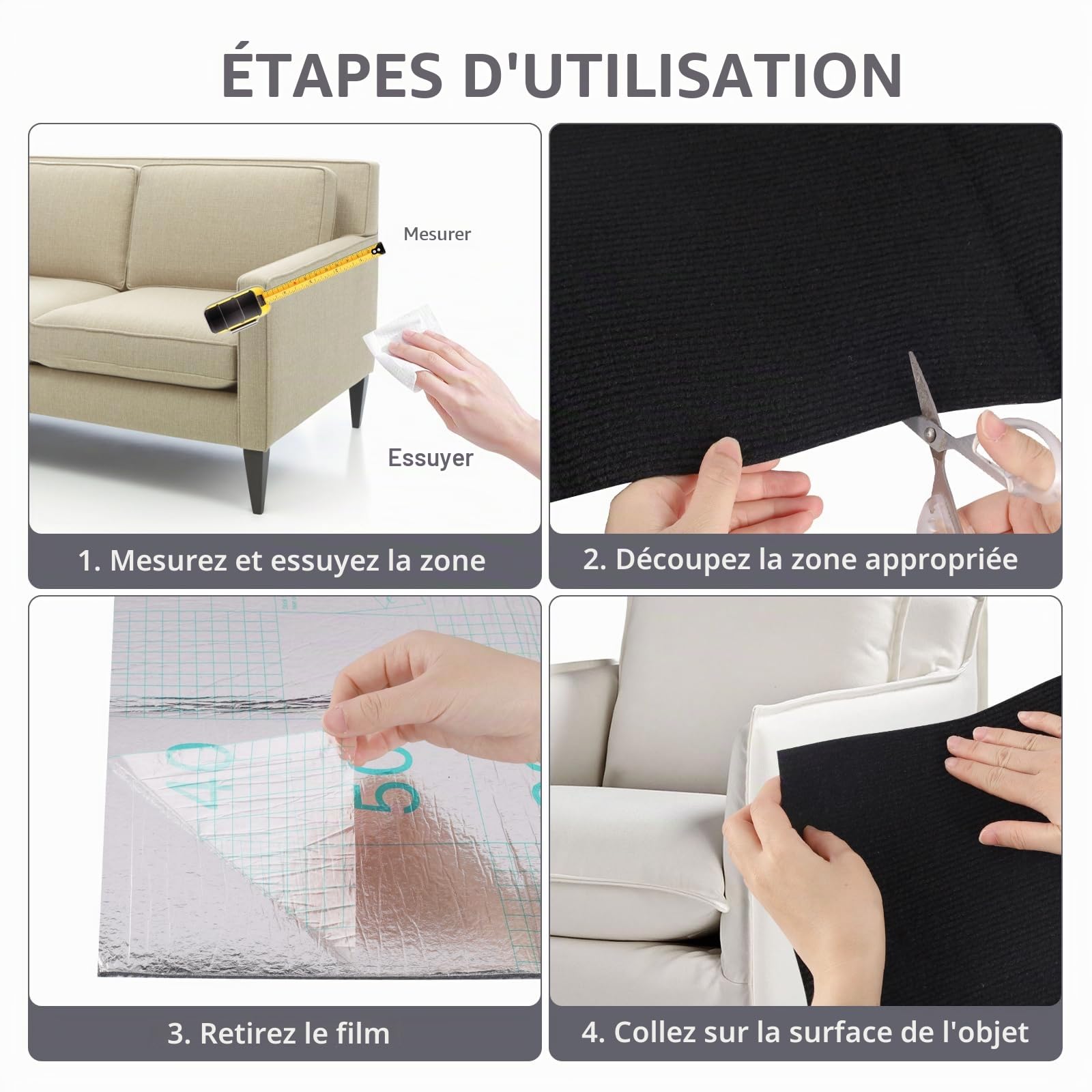 ÉTAPES D'UTILISATION

Mesurer

Essuyer

1. Mesurez et essuyez la zone

2. Découpez la zone appropriée

40

50

3. Retirez le film

4. Collez sur la surface de l'objet