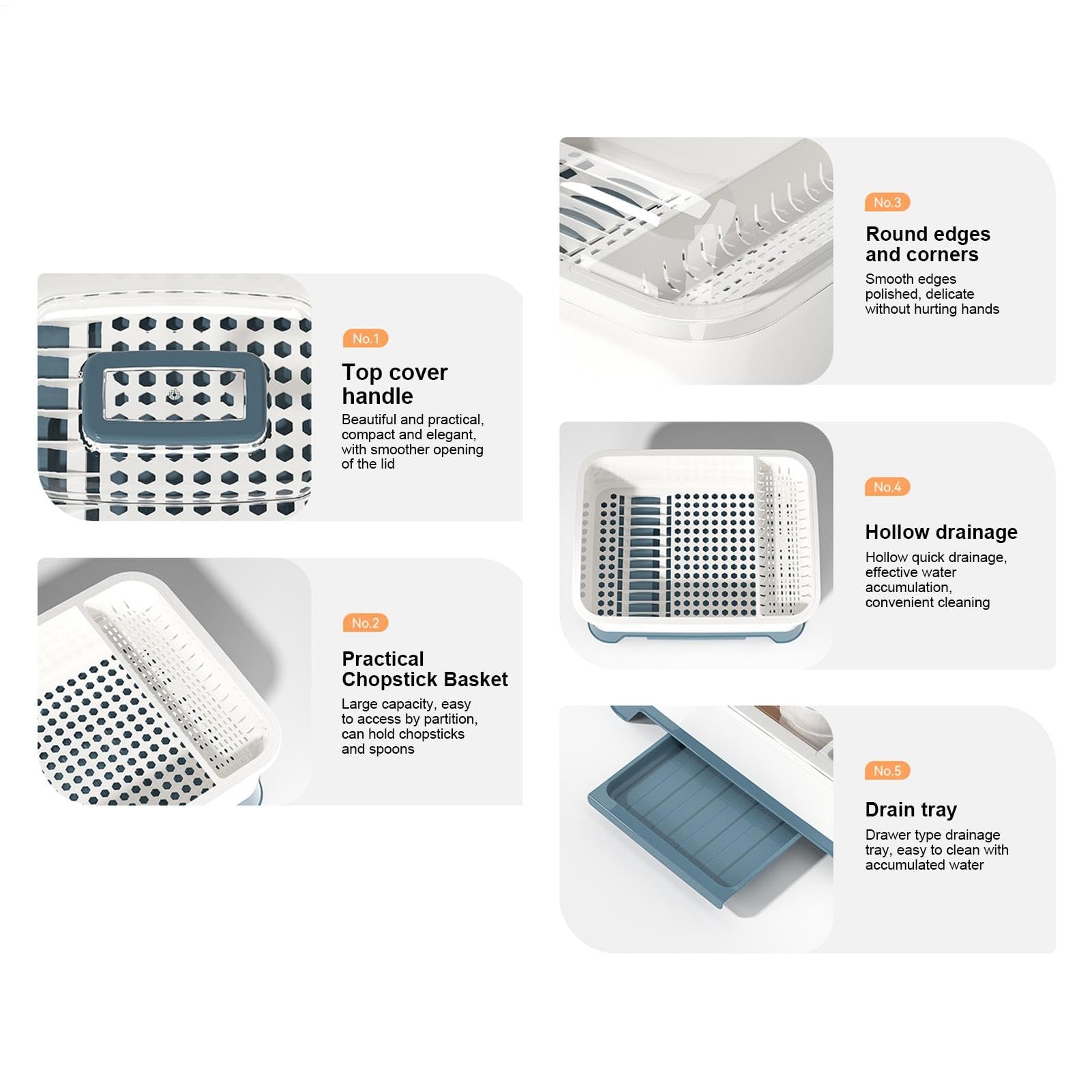 No.1

Top cover handle

Beautiful and practical, compact and elegant, with smoother opening of the lid

No.2

Practical Chopstick Basket

Large capacity, easy to access by partition, can hold chopsticks and spoons

No.3

Round edges and corners

Smooth edges polished, delicate without hurting hands

No.4

Hollow drainage

Hollow quick drainage, effective water accumulation, convenient cleaning

No.5

Drain tray

Drawer type drainage tray, easy to clean with accumulated water