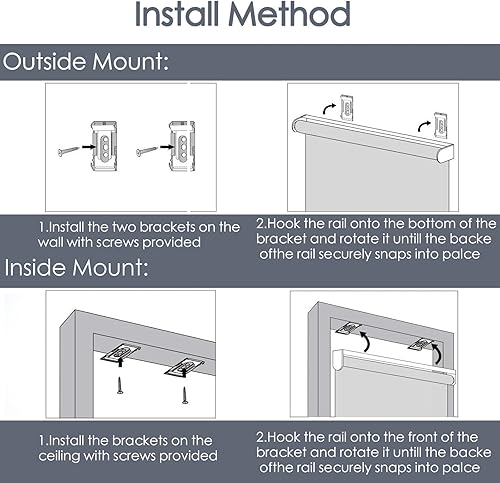 Install Method

Outside Mount:

1.Install the two brackets on the wall with screws provided

2.Hook the rail onto the bottom of the bracket and rotate it untill the backe ofthe rail securely snaps into palce

Inside Mount:

1.Install the brackets on the ceiling with screws provided

2.Hook the rail onto the front of the bracket and rotate it untill the backe ofthe rail securely snaps into palce