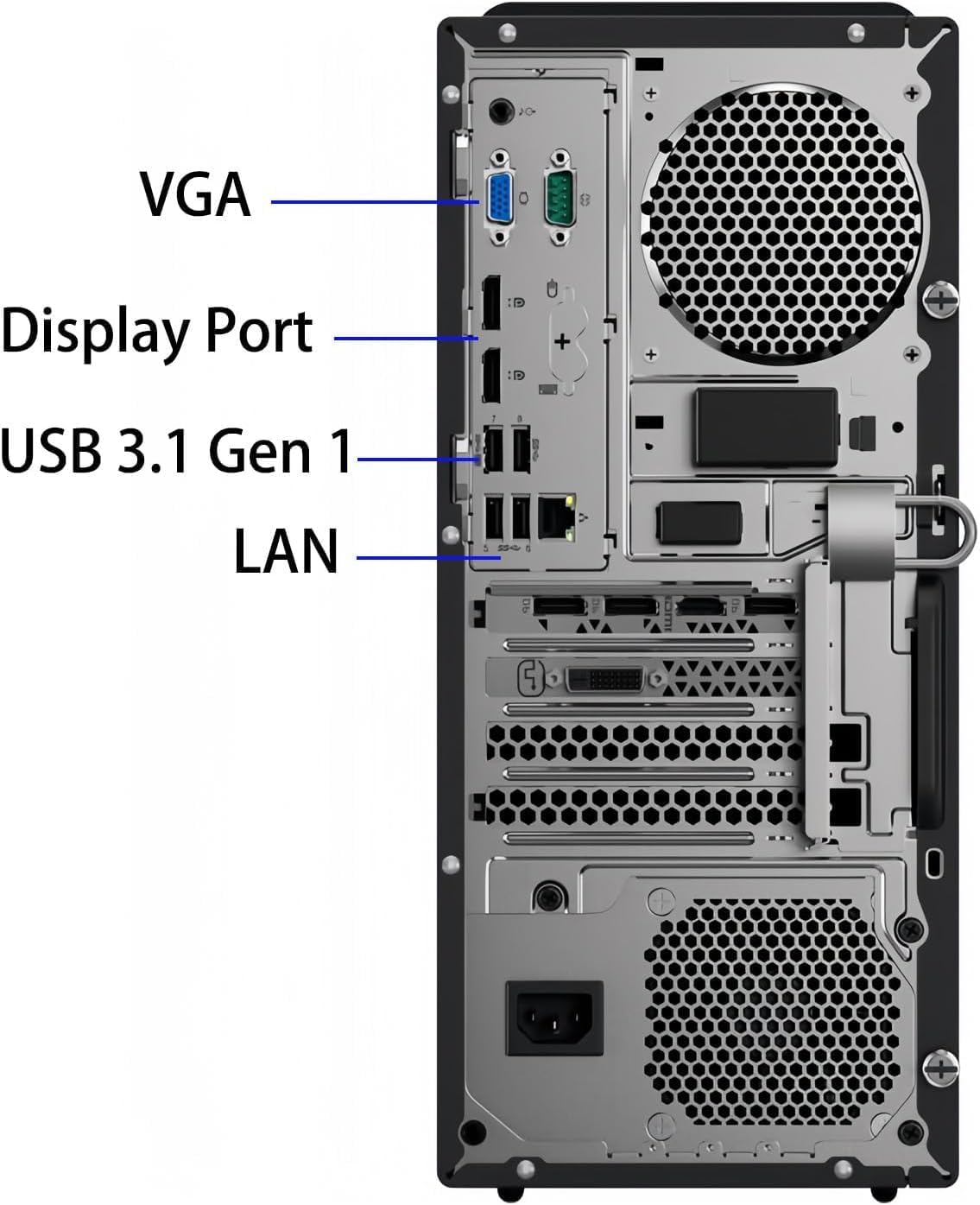 VGA

Display Port

USB 3.1 Gen 1

LAN