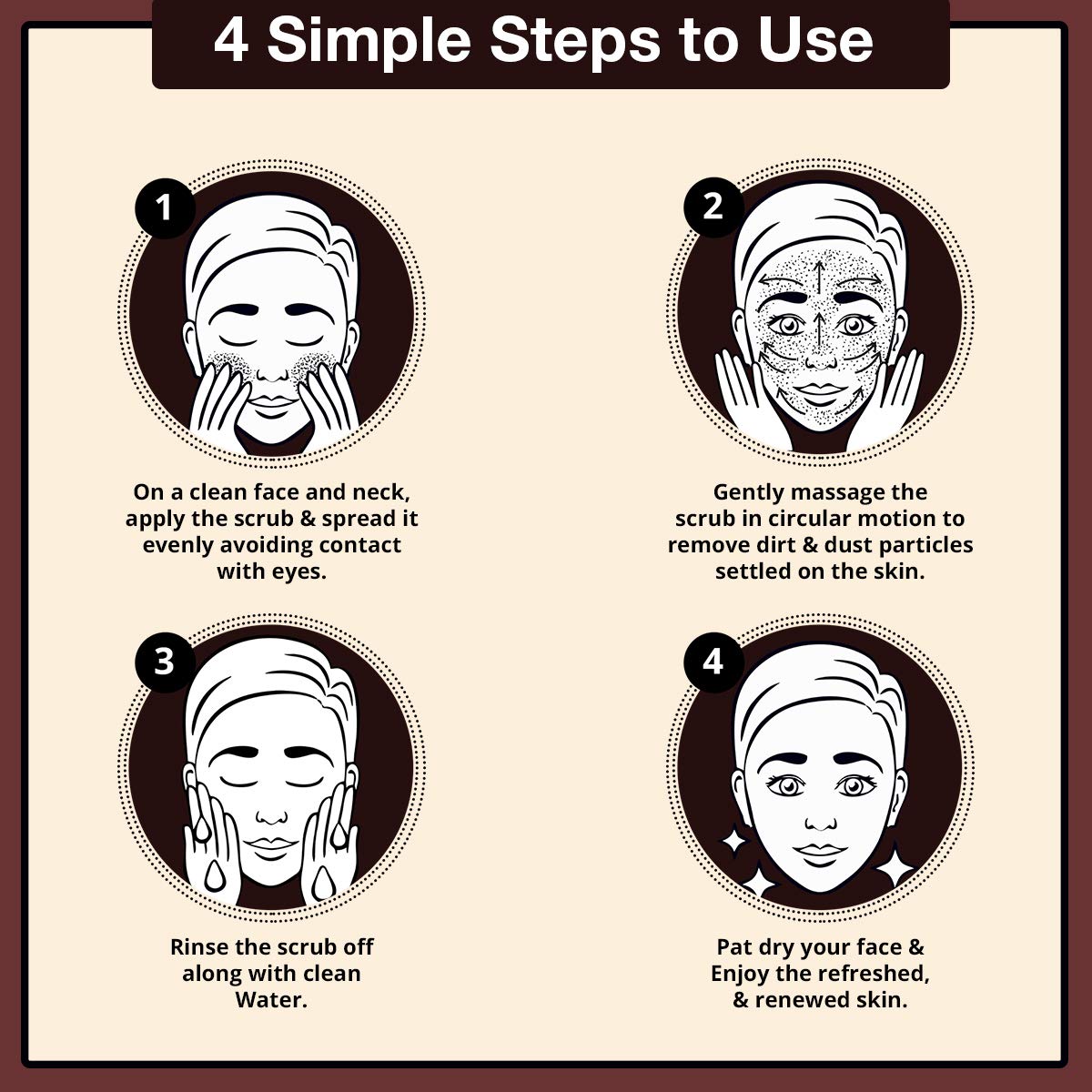 4 Simple Steps to Use

1

On a clean face and neck, apply the scrub & spread it evenly avoiding contact with eyes.

2

Gently massage the scrub in circular motion to remove dirt & dust particles settled on the skin.

3

Rinse the scrub off along with clean Water.

4

Pat dry your face & Enjoy the refreshed, & renewed skin.