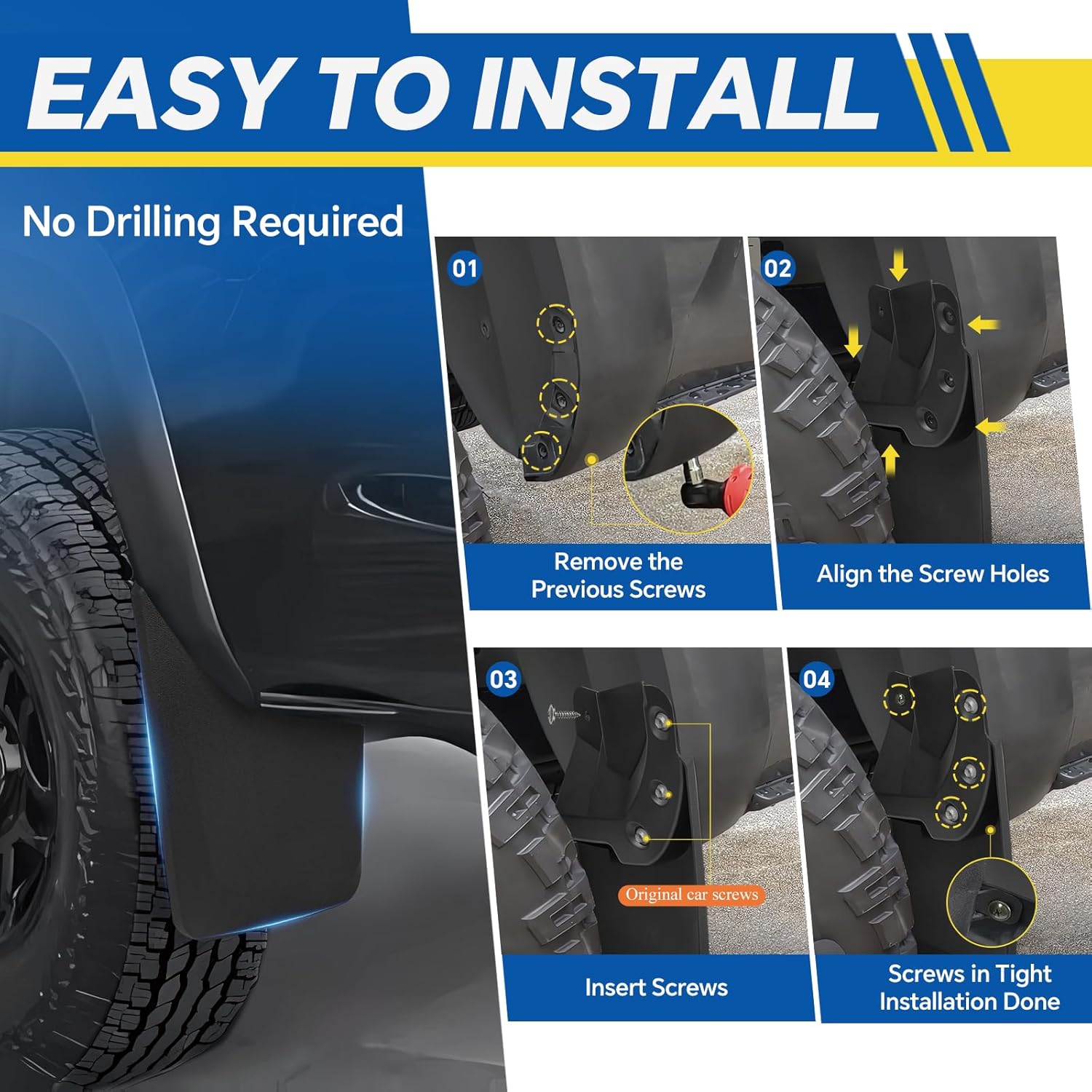 EASY TO INSTALL

No Drilling Required

01

Remove the Previous Screws

02

Align the Screw Holes

03

Original car screws

Insert Screws

04

Screws in Tight Installation Done