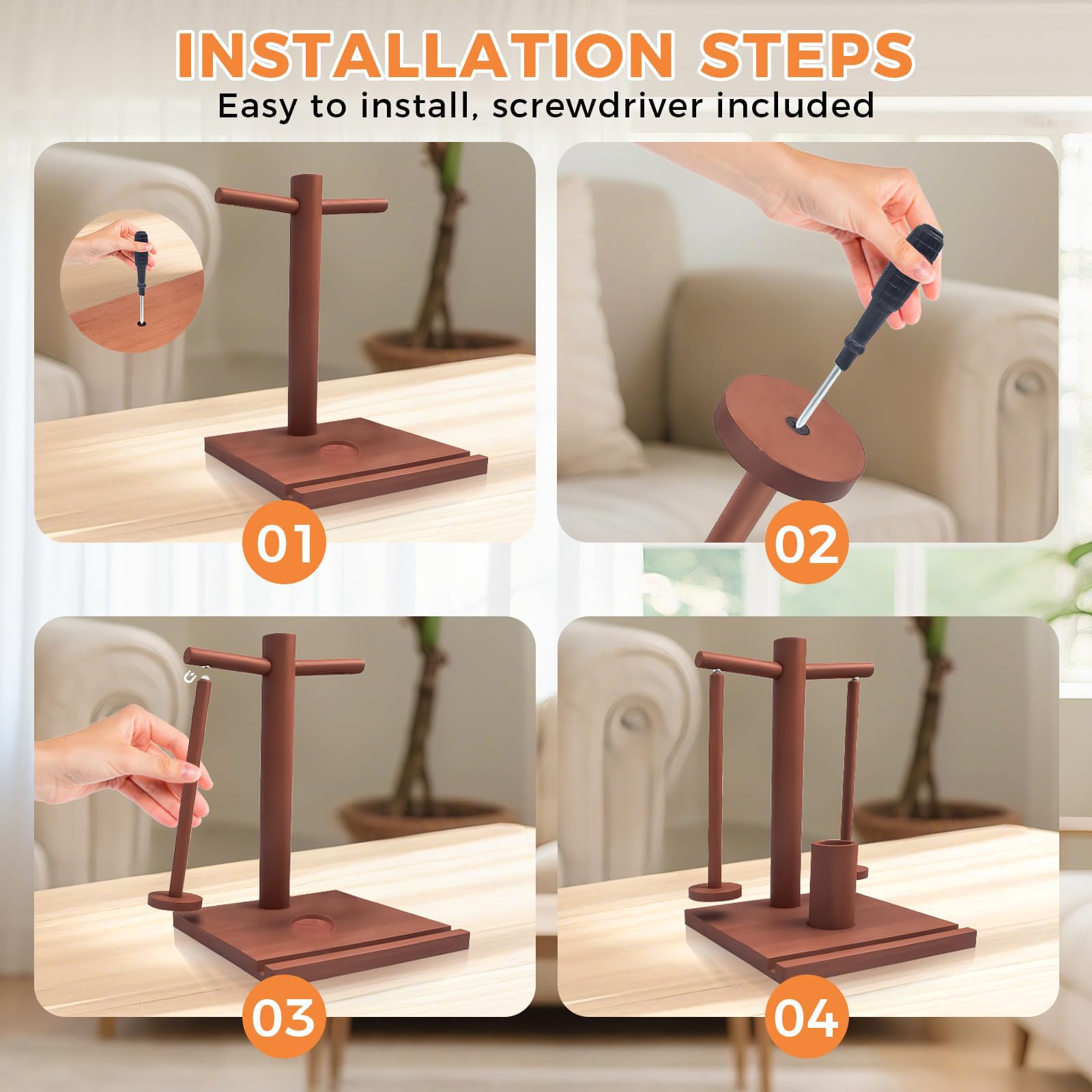 INSTALLATION STEPS
Easy to install, screwdriver included

01

02

03

04