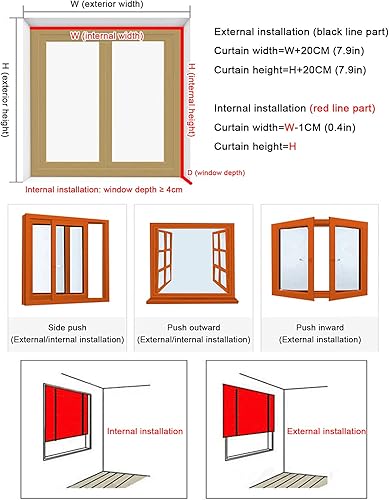 W (exterior width)

W (internal width)

H (exterior height)

H (internal height)

D (window depth)

Internal installation: window depth ≥ 4cm

External installation (black line part)

Curtain width=W+20CM (7.9in)

Curtain height=H+20CM (7.9in)

Internal installation (red line part)

Curtain width=W-1CM (0.4in)

Curtain height=H

Side push
(External/internal installation)

Push outward
(External/internal installation)

Push inward
(External installation)

Internal installation

External installation