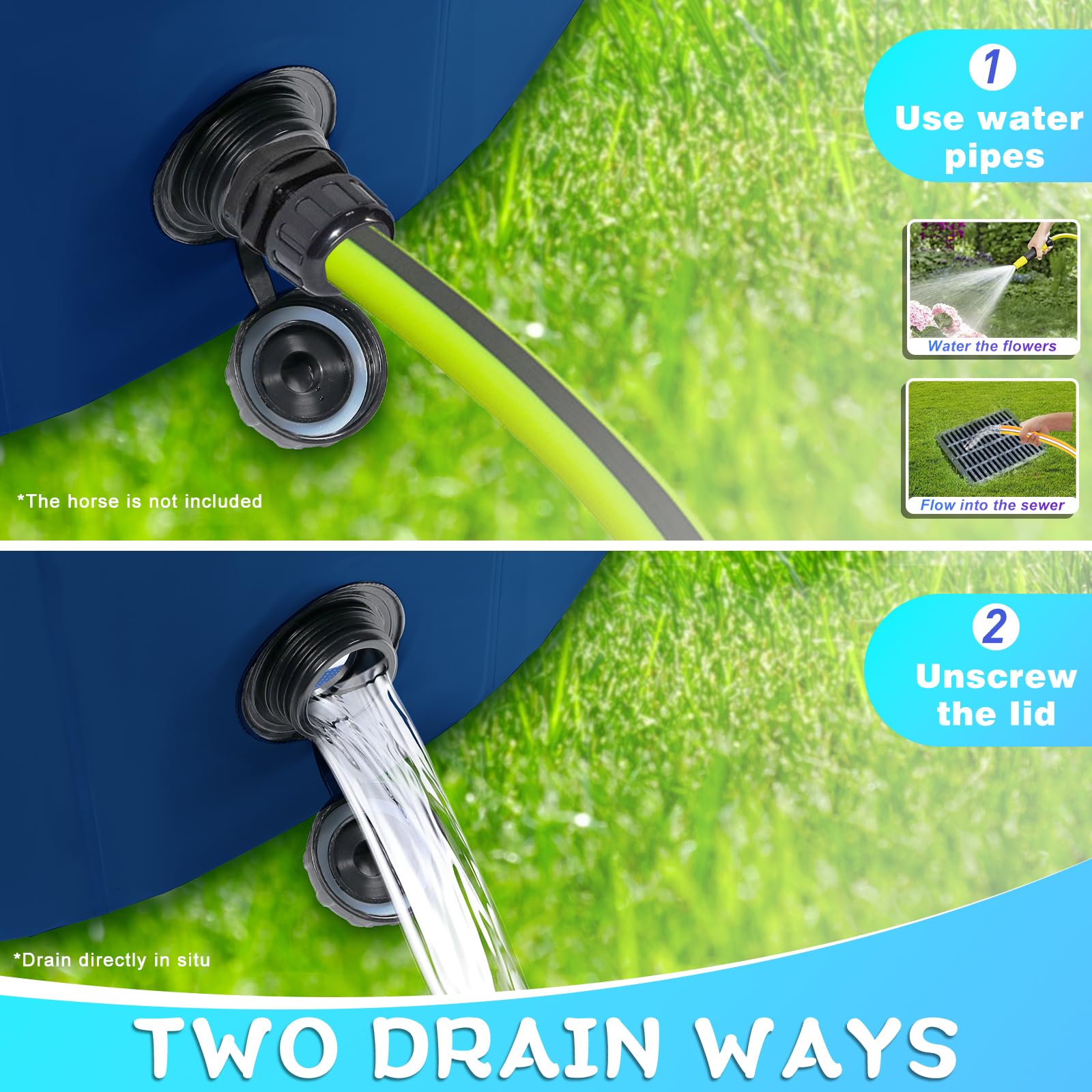 1
Use water pipes

Water the flowers

Flow into the sewer

*The horse is not included

2
Unscrew the lid

*Drain directly in situ

TWO DRAIN WAYS