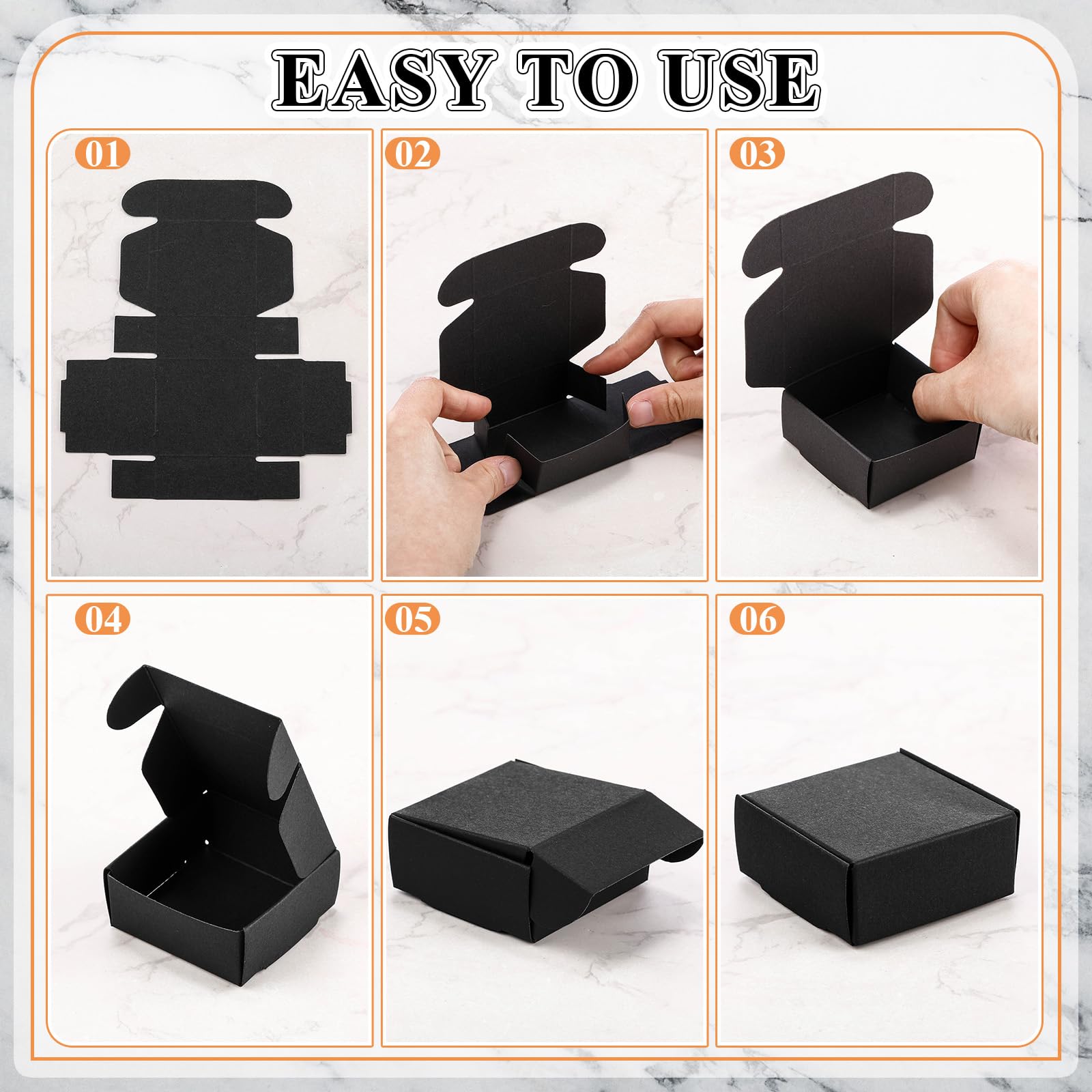 EASY TO USE

01

02

03

04

05

06