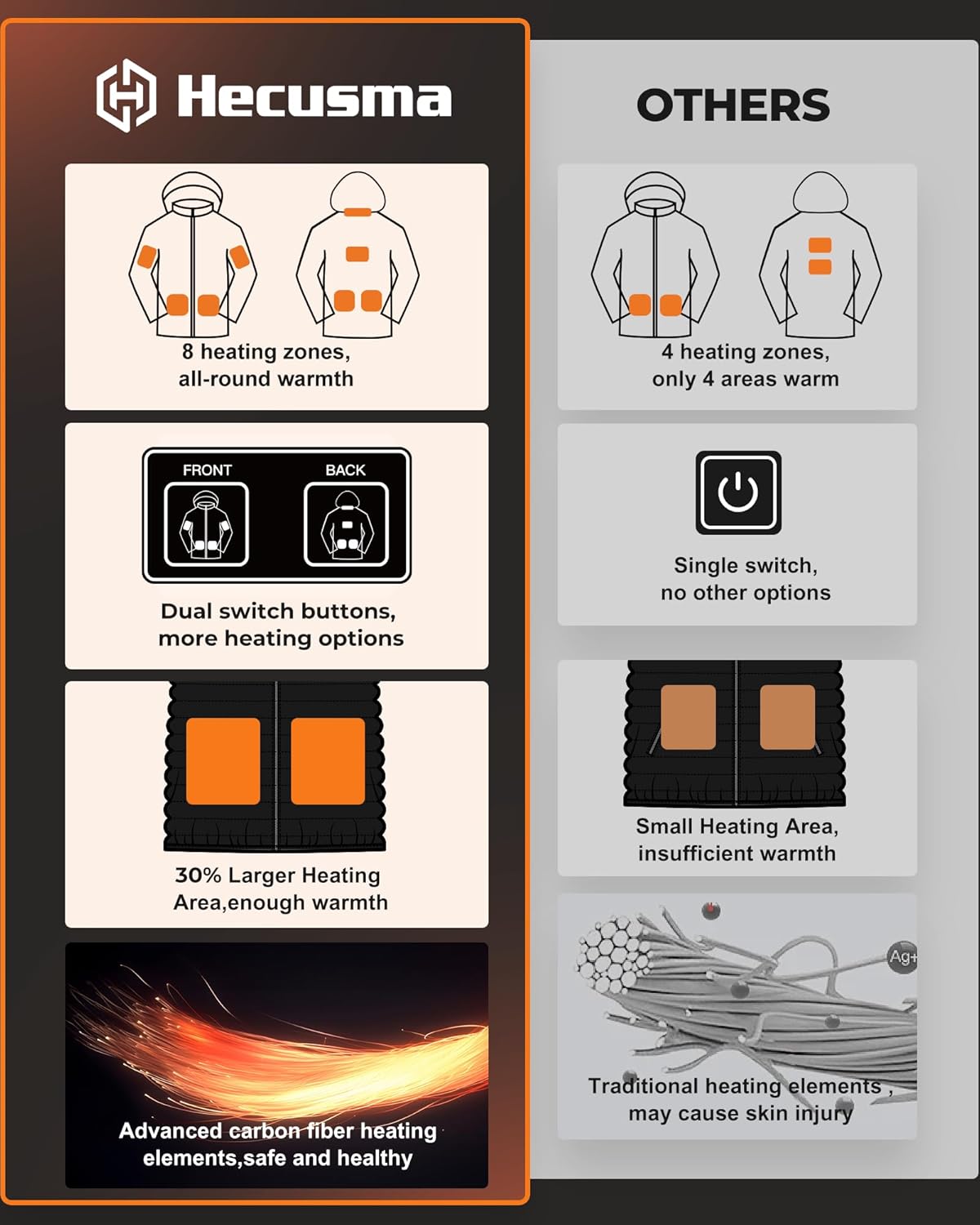 Hecusma

8 heating zones, all-round warmth

FRONT BACK

Dual switch buttons, more heating options

30% Larger Heating Area,enough warmth

Advanced carbon fiber heating elements,safe and healthy

OTHERS

4 heating zones, only 4 areas warm

Single switch, no other options

Small Heating Area, insufficient warmth

Ag+

Traditional heating elements , may cause skin injury