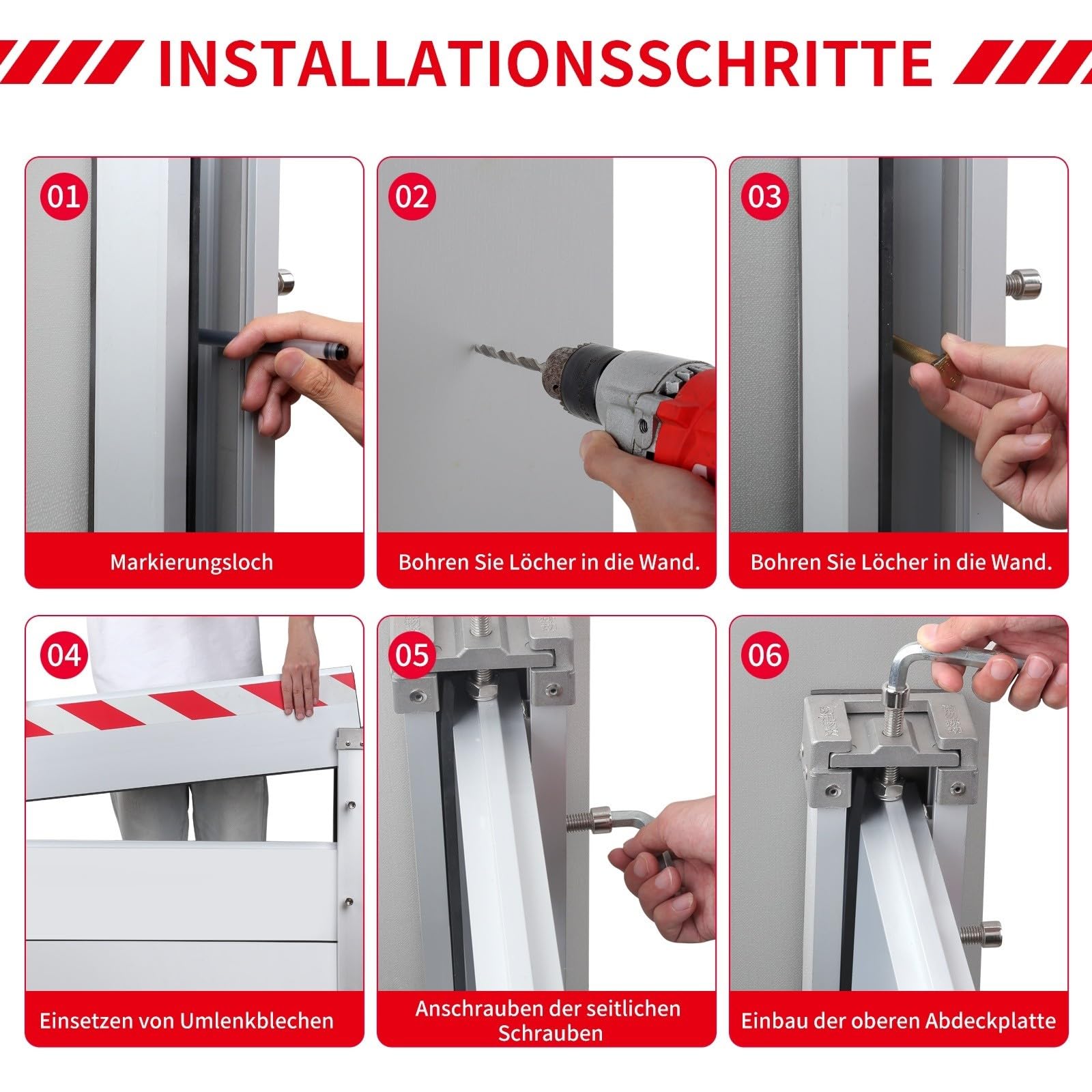 INSTALLATIONSSCHRITTE

01
Markierungsloch

02
Bohren Sie Löcher in die Wand.

03
Bohren Sie Löcher in die Wand.

04
Einsetzen von Umlenkblechen

05
Anschrauben der seitlichen Schrauben

06
Einbau der oberen Abdeckplatte