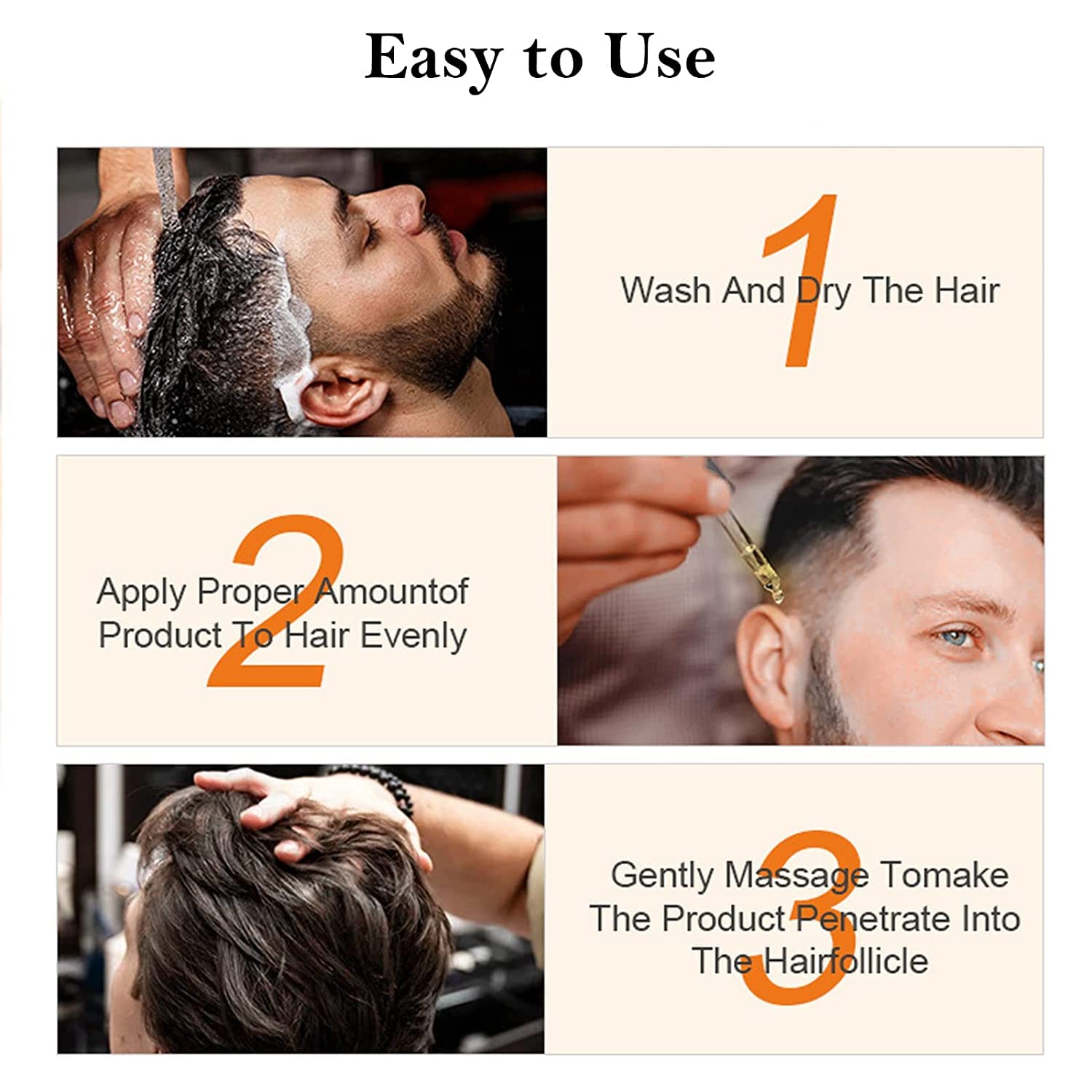 Easy to Use

1
Wash And Dry The Hair

2
Apply Proper Amountof Product To Hair Evenly

3
Gently Massage Tomake The Product Penetrate Into The Hairfollicle