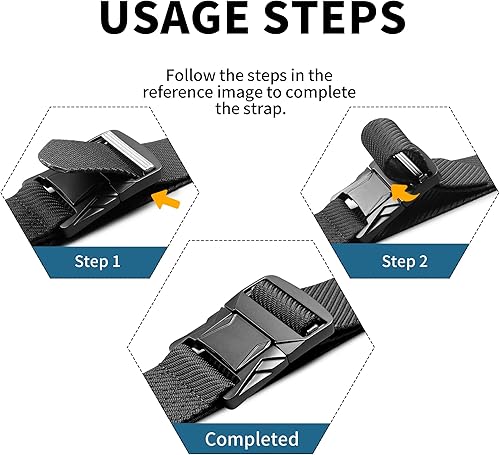 USAGE STEPS

Follow the steps in the reference image to complete the strap.

Step 1

Step 2

Completed