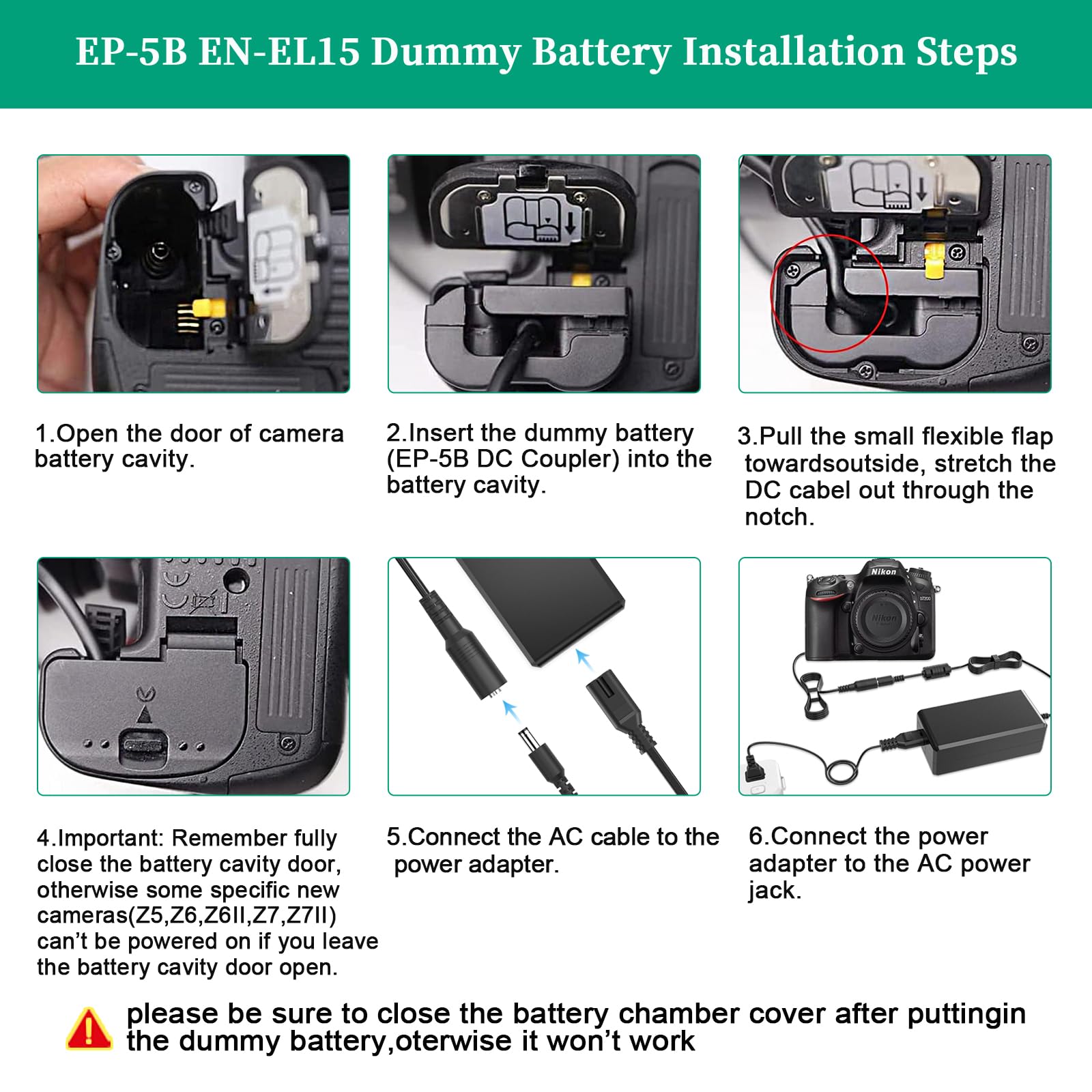 EP-5B EN-EL15 Dummy Battery Installation Steps

1.Open the door of camera battery cavity.

2.Insert the dummy battery (EP-5B DC Coupler) into the battery cavity.

3.Pull the small flexible flap towardsoutside, stretch the DC cabel out through the notch.

Nikon

D7200

Nikon

4.Important: Remember fully close the battery cavity door, otherwise some specific new cameras(Z5,Z6,Z6II,Z7,Z7II) can't be powered on if you leave the battery cavity door open.

5.Connect the AC cable to the power adapter.

6.Connect the power adapter to the AC power jack.

please be sure to close the battery chamber cover after puttingin the dummy battery,oterwise it won't work