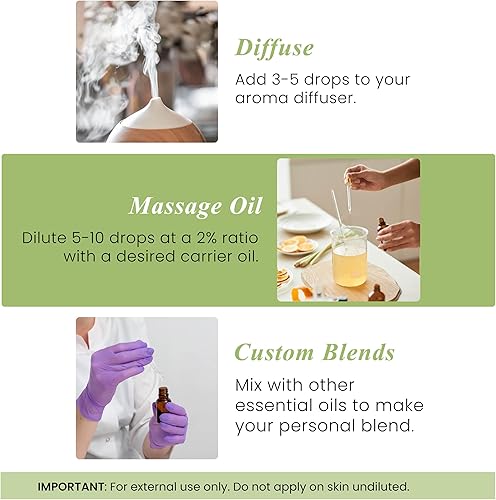 Diffuse

Add 3-5 drops to your aroma diffuser.

Massage Oil

Dilute 5-10 drops at a 2% ratio with a desired carrier oil.

Custom Blends

Mix with other essential oils to make your personal blend.

IMPORTANT: For external use only. Do not apply on skin undiluted.