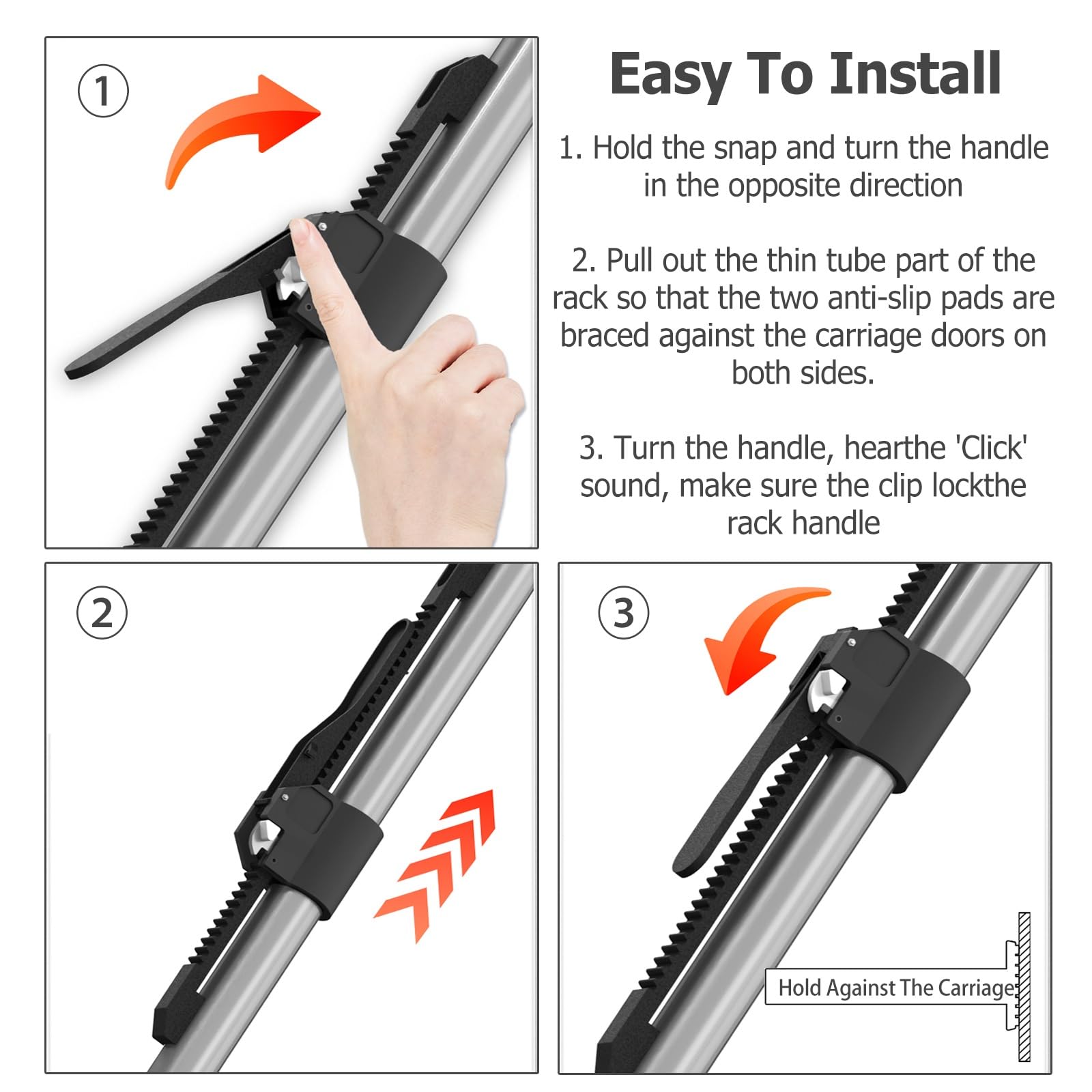 1

Easy To Install

1. Hold the snap and turn the handle in the opposite direction

2. Pull out the thin tube part of the rack so that the two anti-slip pads are braced against the carriage doors on both sides.

3. Turn the handle, hearthe 'Click' sound, make sure the clip lockthe rack handle

2

3

Hold Against The Carriage