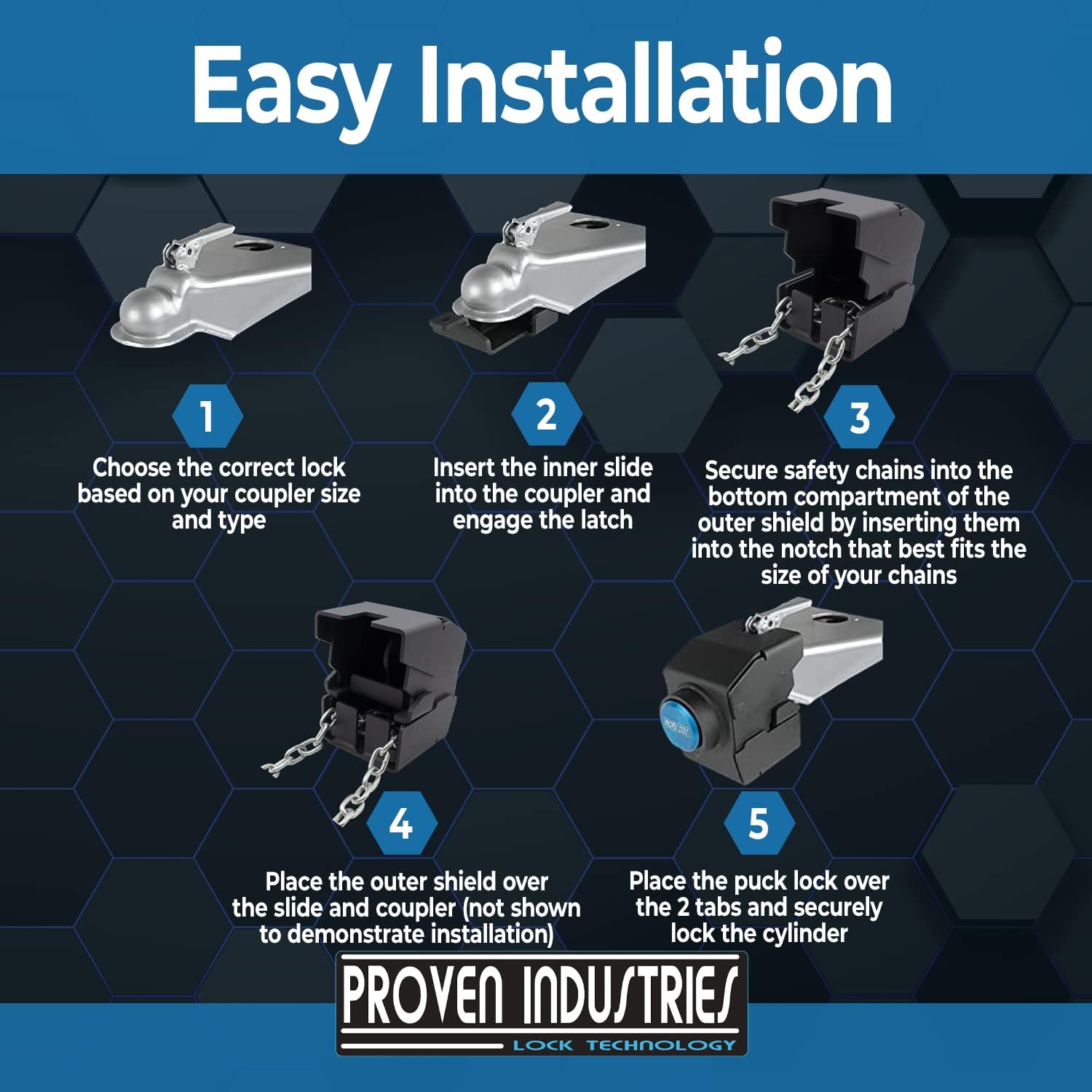 Easy Installation

1

Choose the correct lock based on your coupler size and type

2

Insert the inner slide into the coupler and engage the latch

3

Secure safety chains into the bottom compartment of the outer shield by inserting them into the notch that best fits the size of your chains

4

Place the outer shield over the slide and coupler (not shown to demonstrate installation)

5

Place the puck lock over the 2 tabs and securely lock the cylinder

PROVEN INDUSTRIES

LOCK TECHNOLOGY