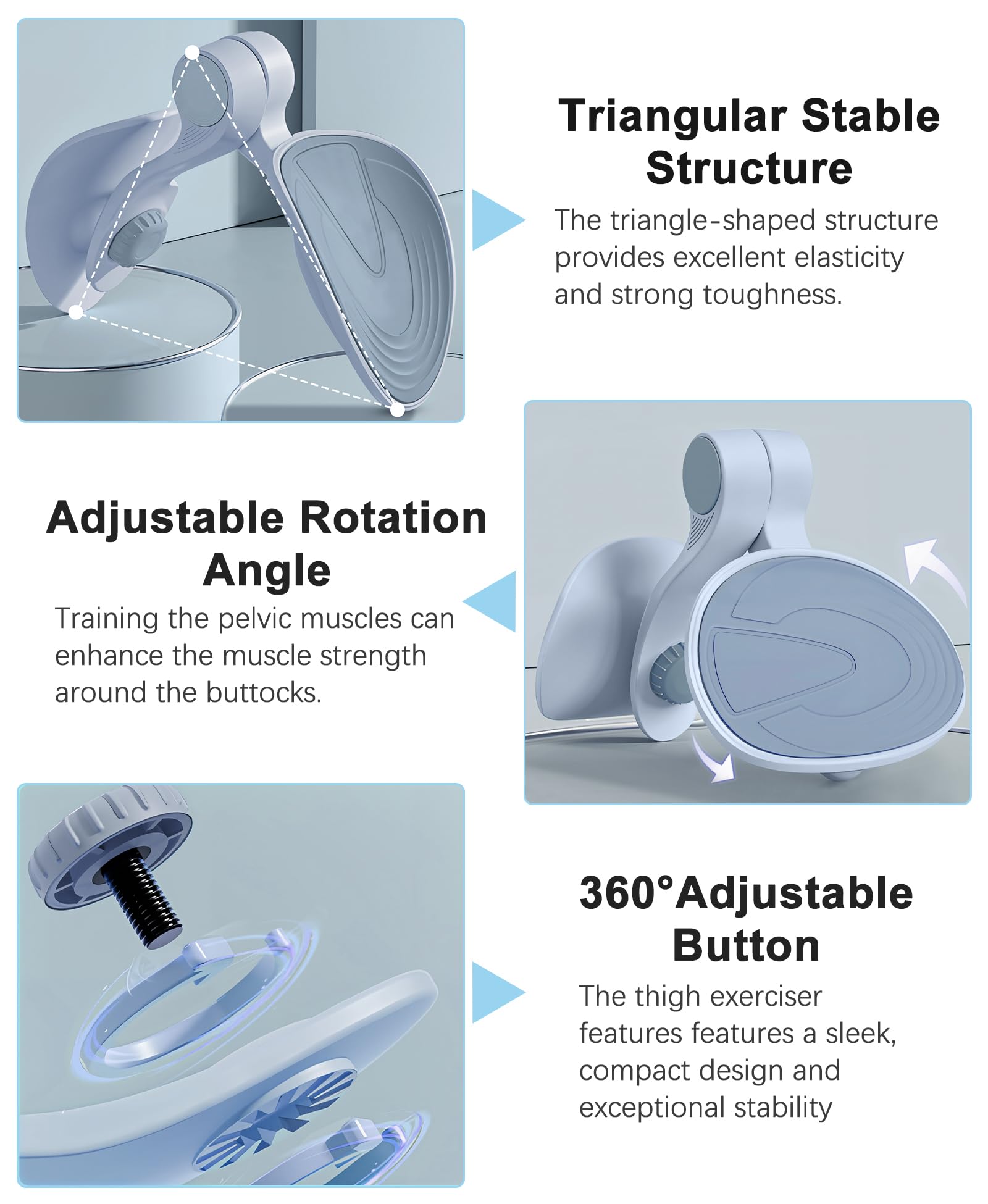 Triangular Stable Structure

The triangle-shaped structure provides excellent elasticity and strong toughness.

Adjustable Rotation Angle

Training the pelvic muscles can enhance the muscle strength around the buttocks.

360°Adjustable Button

The thigh exerciser features features a sleek, compact design and exceptional stability