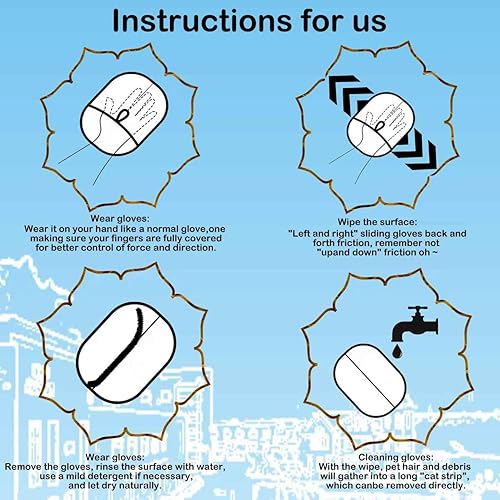 Instructions for us

Wear gloves:
Wear it on your hand like a normal glove,one making sure your fingers are fully covered for better control of force and direction.

Wipe the surface:
"Left and right" sliding gloves back and forth friction, remember not "upand down" friction oh ~

Wear gloves:
Remove the gloves, rinse the surface with water, use a mild detergent if necessary, and let dry naturally.

Cleaning gloves:
With the wipe, pet hair and debris will gather into a long "cat strip", which canbe removed directly.