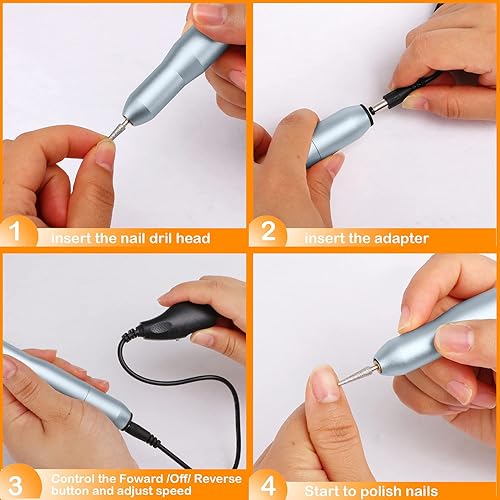 1 insert the nail dril head

2 insert the adapter

3 Control the Foward /Off/ Reverse button and adjust speed

4 Start to polish nails