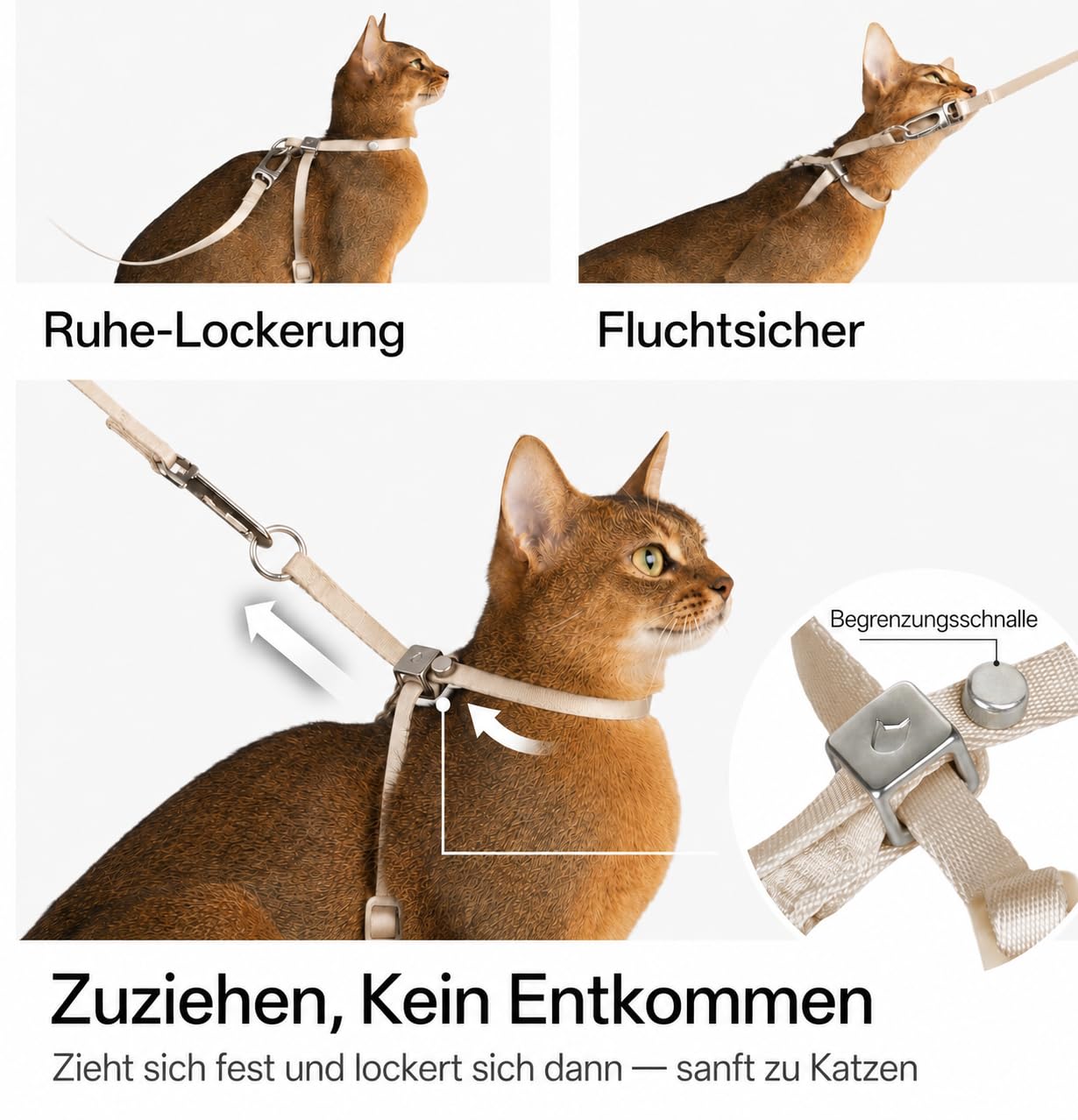 Ruhe-Lockerung

Fluchtsicher

Begrenzungsschnalle

Zuziehen, Kein Entkommen

Zieht sich fest und lockert sich dann — sanft zu Katzen