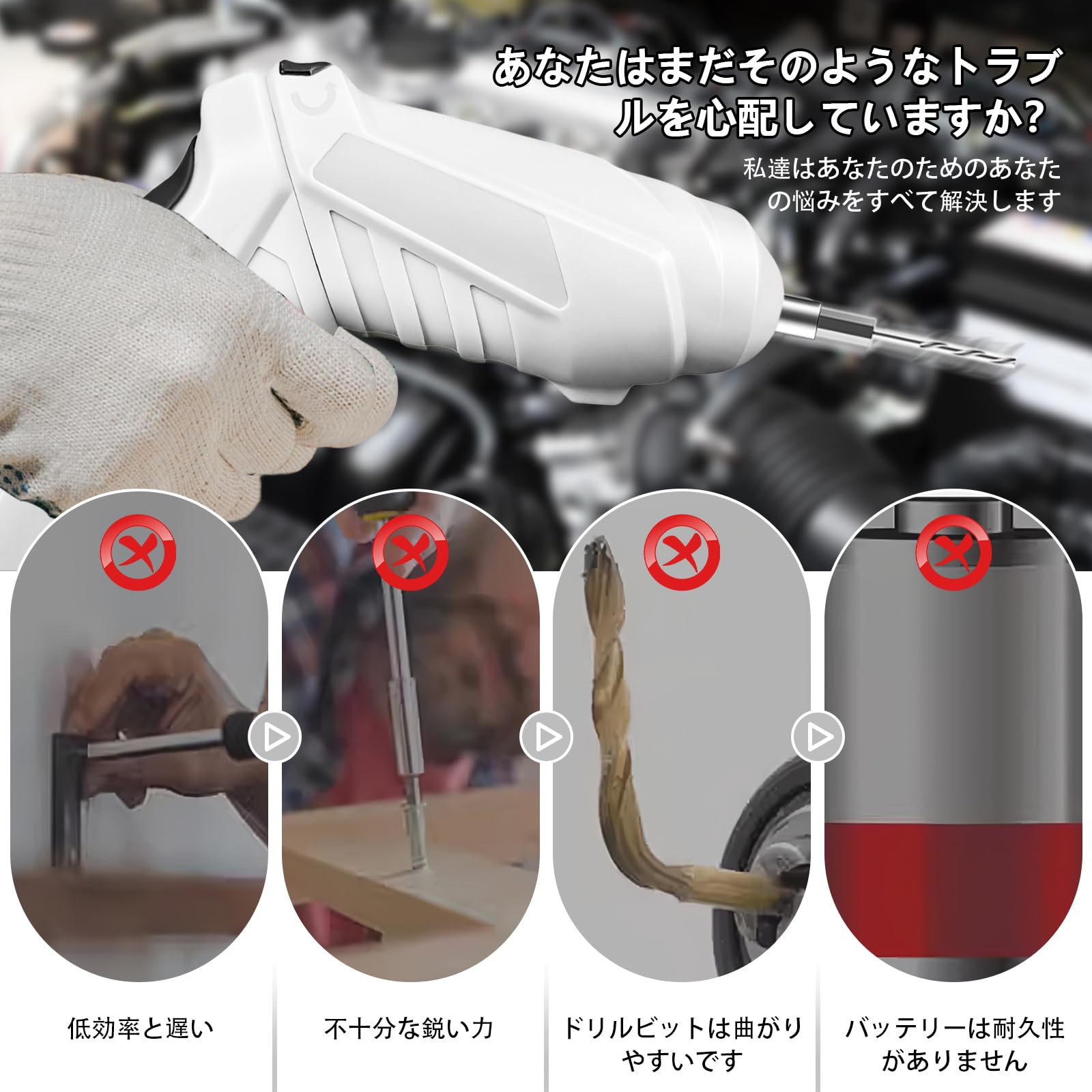 あなたはまだそのようなトラブルを心配していますか?

私達はあなたのためのあなたの悩みをすべて解決します

低効率と遅い

不十分な鋭い力

ドリルビットは曲がりやすいです

バッテリーは耐久性がありません