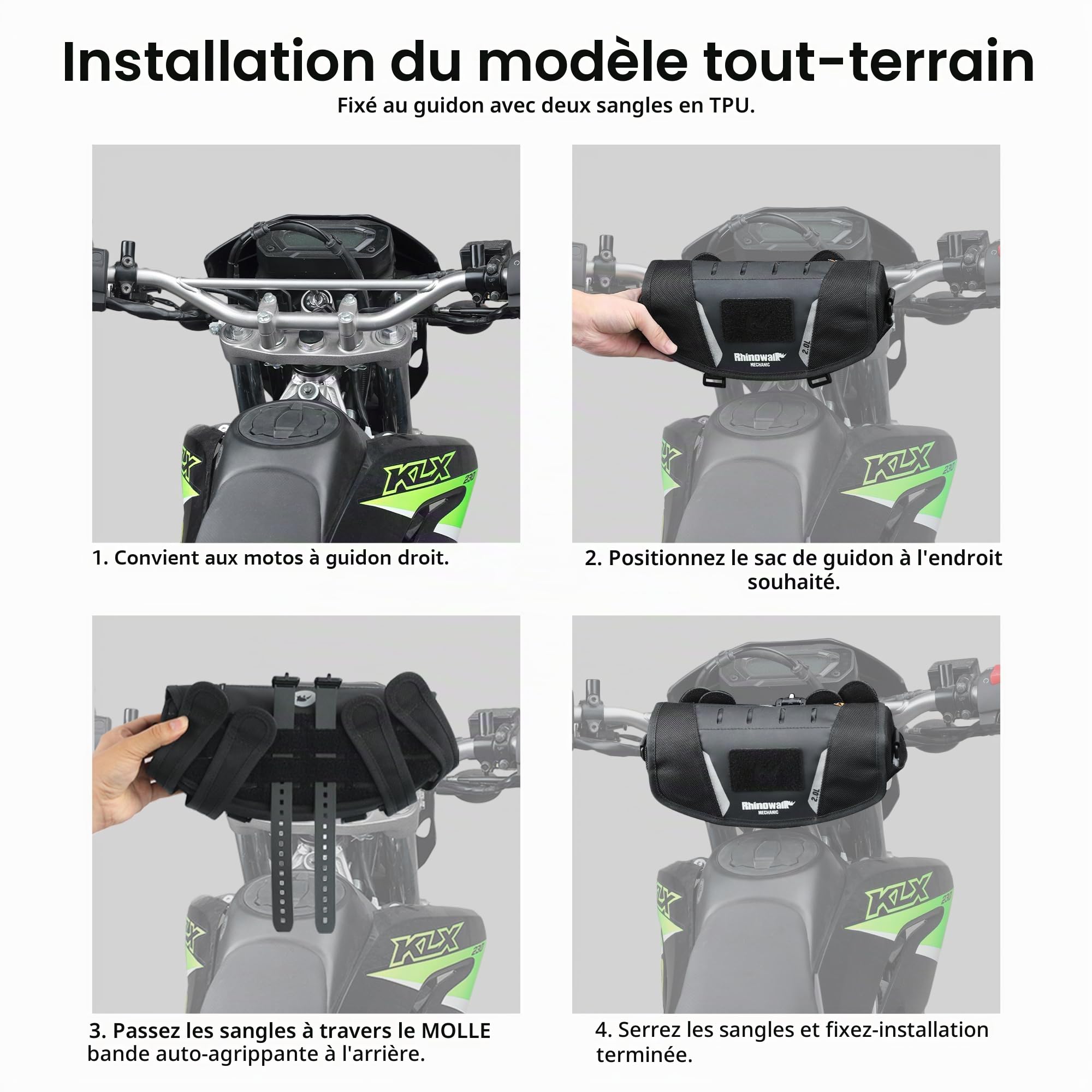 Installation du modèle tout-terrain

Fixé au guidon avec deux sangles en TPU.

KLX 230

1. Convient aux motos à guidon droit.

Rhinowalk MECHANIC 2.0L

KLX 230

2. Positionnez le sac de guidon à l'endroit souhaité.

KLX 230

3. Passez les sangles à travers le MOLLE bande auto-agrippante à l'arrière.

Rhinowalk MECHANIC 2.0L

KLX 230

4. Serrez les sangles et fixez-installation terminée.