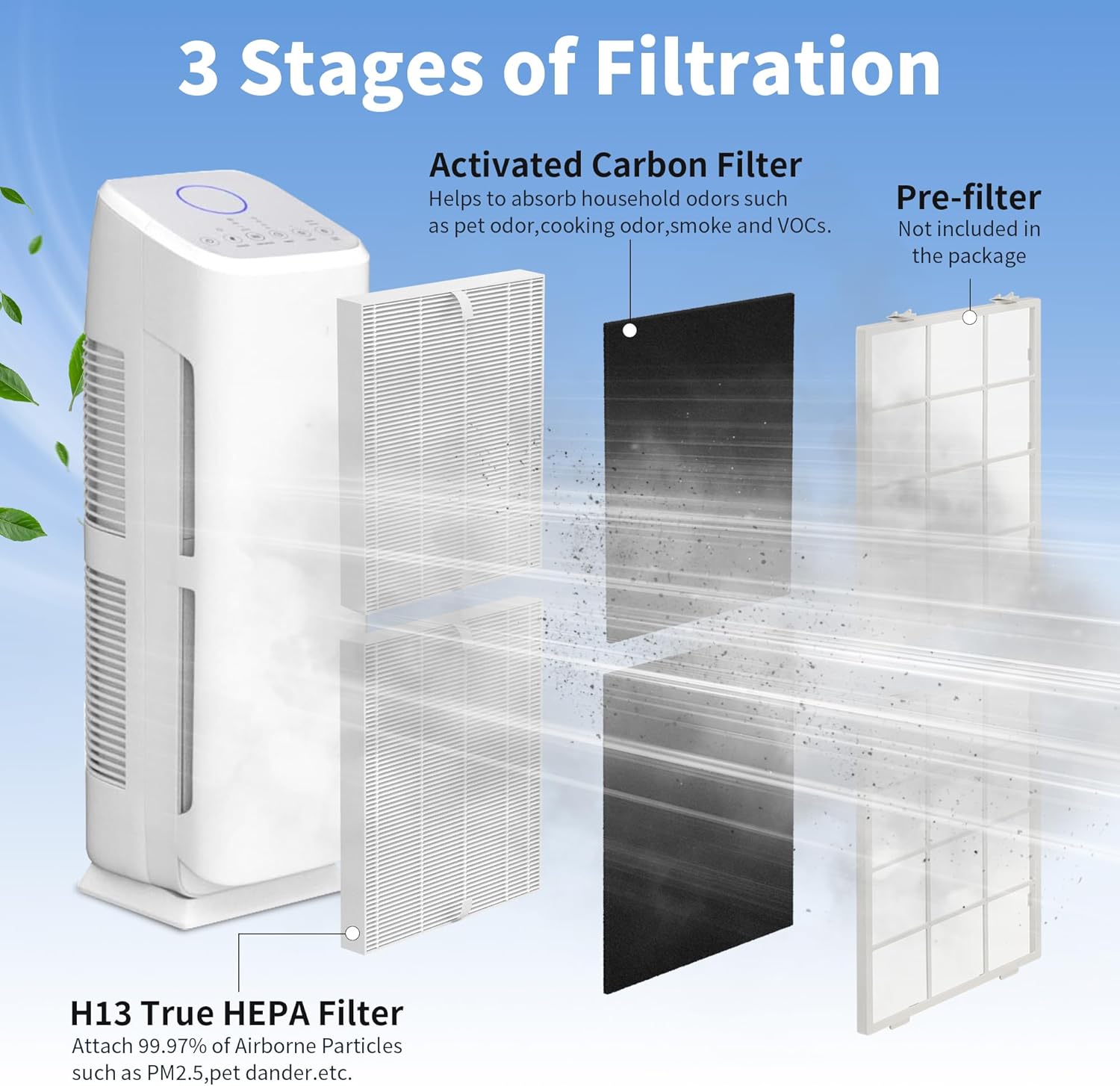 3 Stages of Filtration

Activated Carbon Filter
Helps to absorb household odors such as pet odor,cooking odor,smoke and VOCs.

Pre-filter
Not included in the package

H13 True HEPA Filter
Attach 99.97% of Airborne Particles such as PM2.5,pet dander.etc.