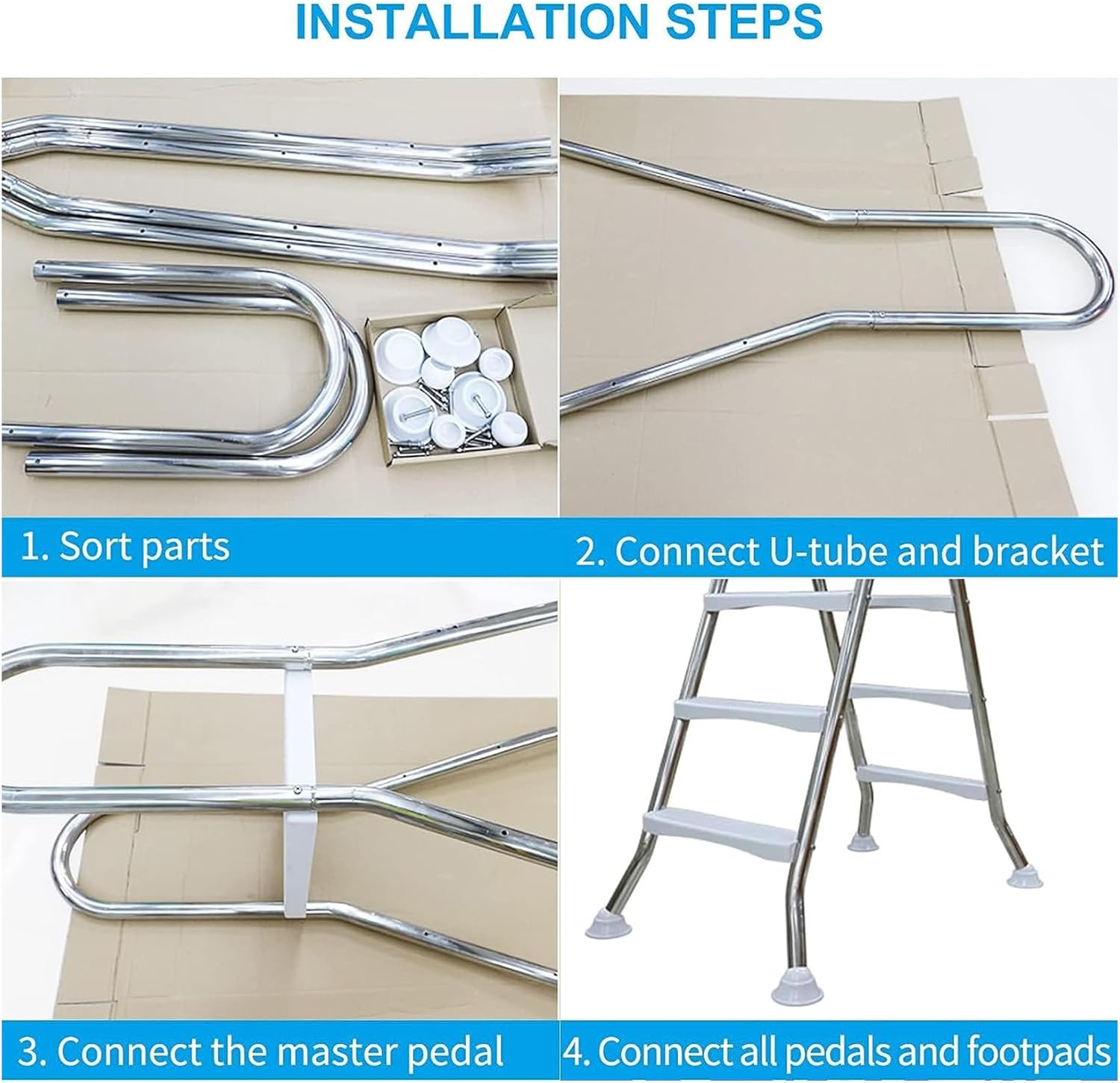 INSTALLATION STEPS

1. Sort parts

2. Connect U-tube and bracket

3. Connect the master pedal

4. Connect all pedals and footpads