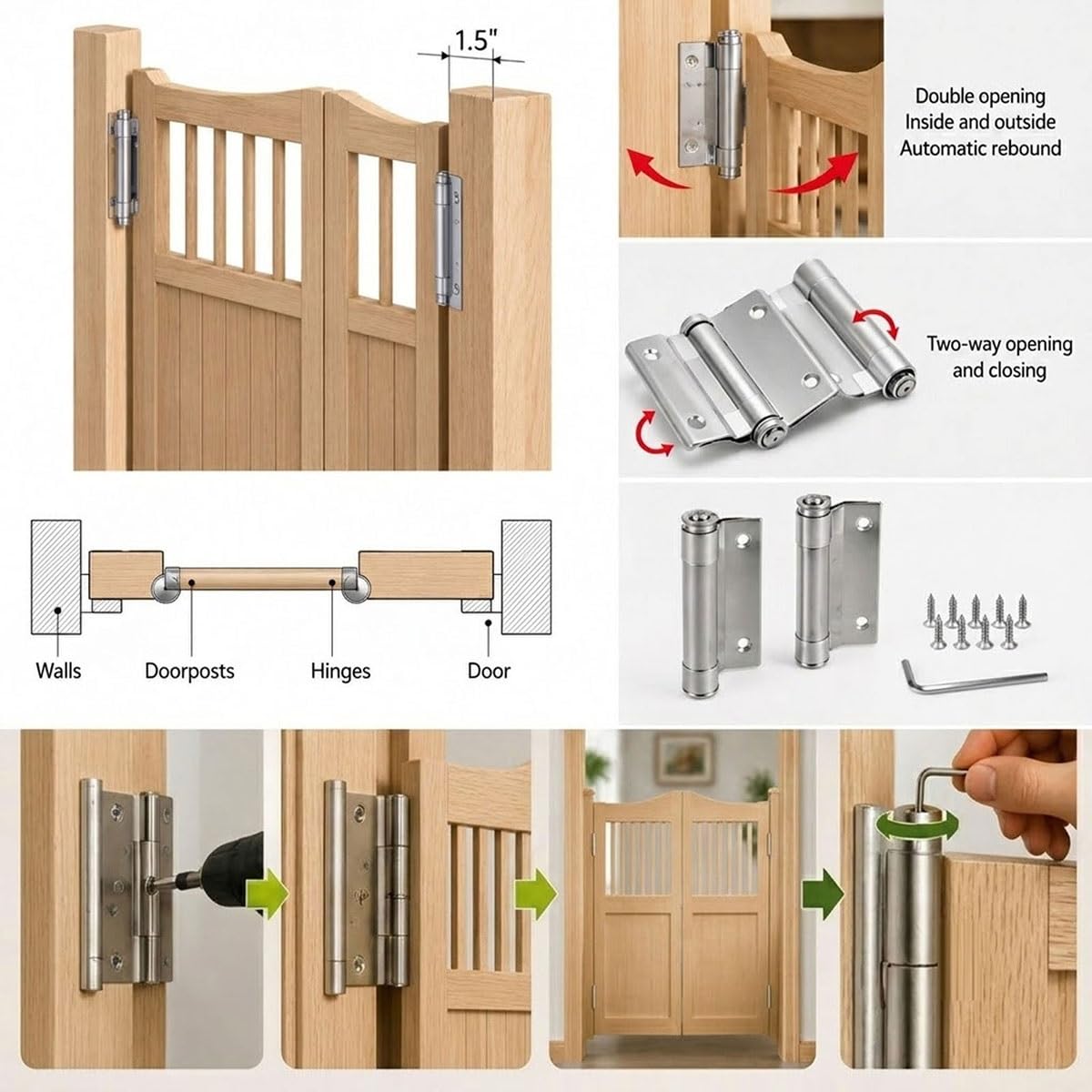 1.5"

Double opening
Inside and outside
Automatic rebound

Two-way opening
and closing

Walls
Doorposts
Hinges
Door