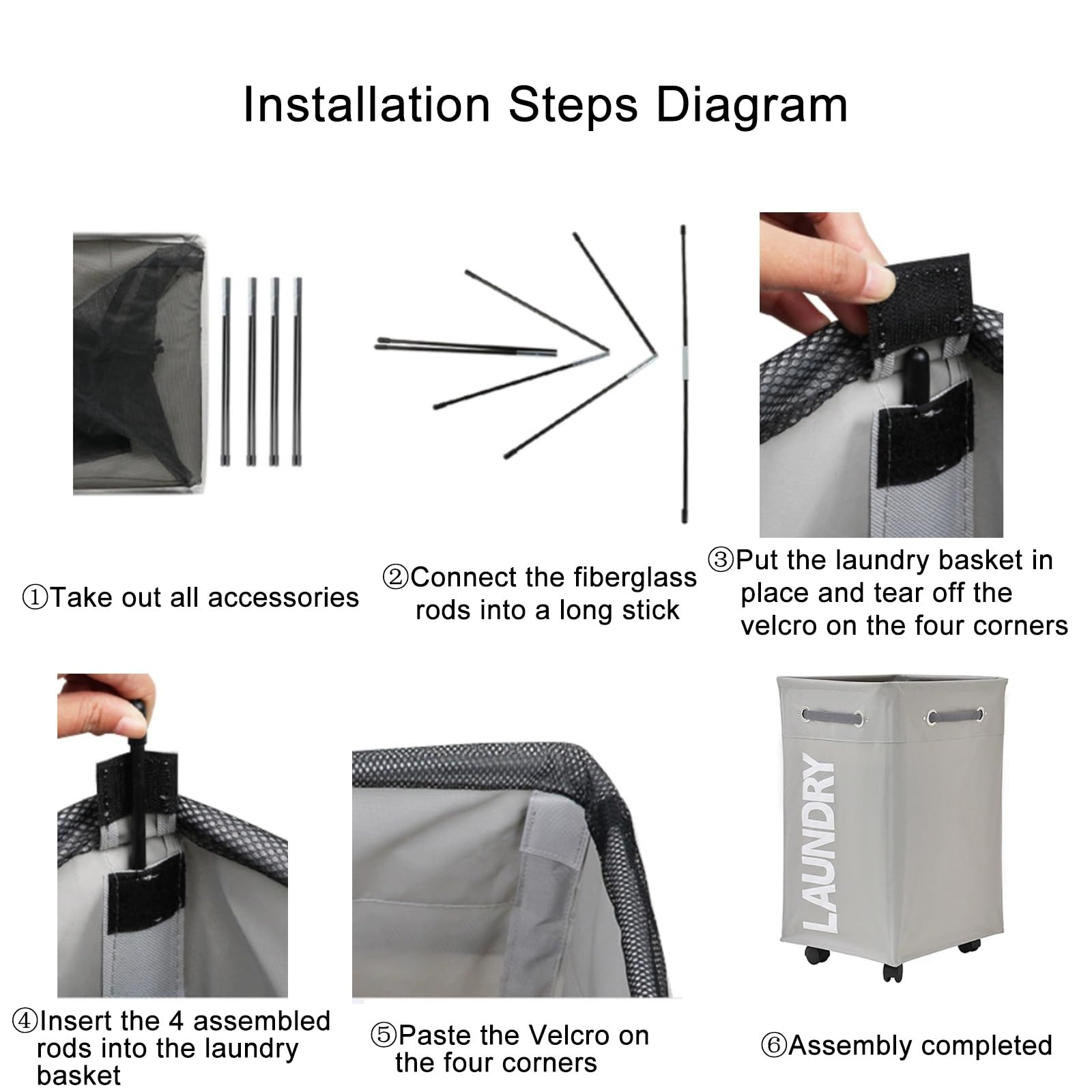 Installation Steps Diagram

①Take out all accessories

②Connect the fiberglass rods into a long stick

③Put the laundry basket in place and tear off the velcro on the four corners

LAUNDRY

④Insert the 4 assembled rods into the laundry basket

⑤Paste the Velcro on the four corners

⑥Assembly completed