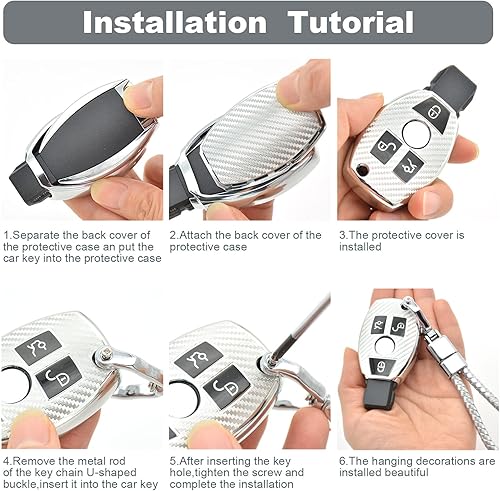 Installation Tutorial

1.Separate the back cover of the protective case an put the car key into the protective case

2.Attach the back cover of the protective case

3.The protective cover is installed

4.Remove the metal rod of the key chain U-shaped buckle,insert it into the car key

5.After inserting the key hole,tighten the screw and complete the installation

6.The hanging decorations are installed beautiful