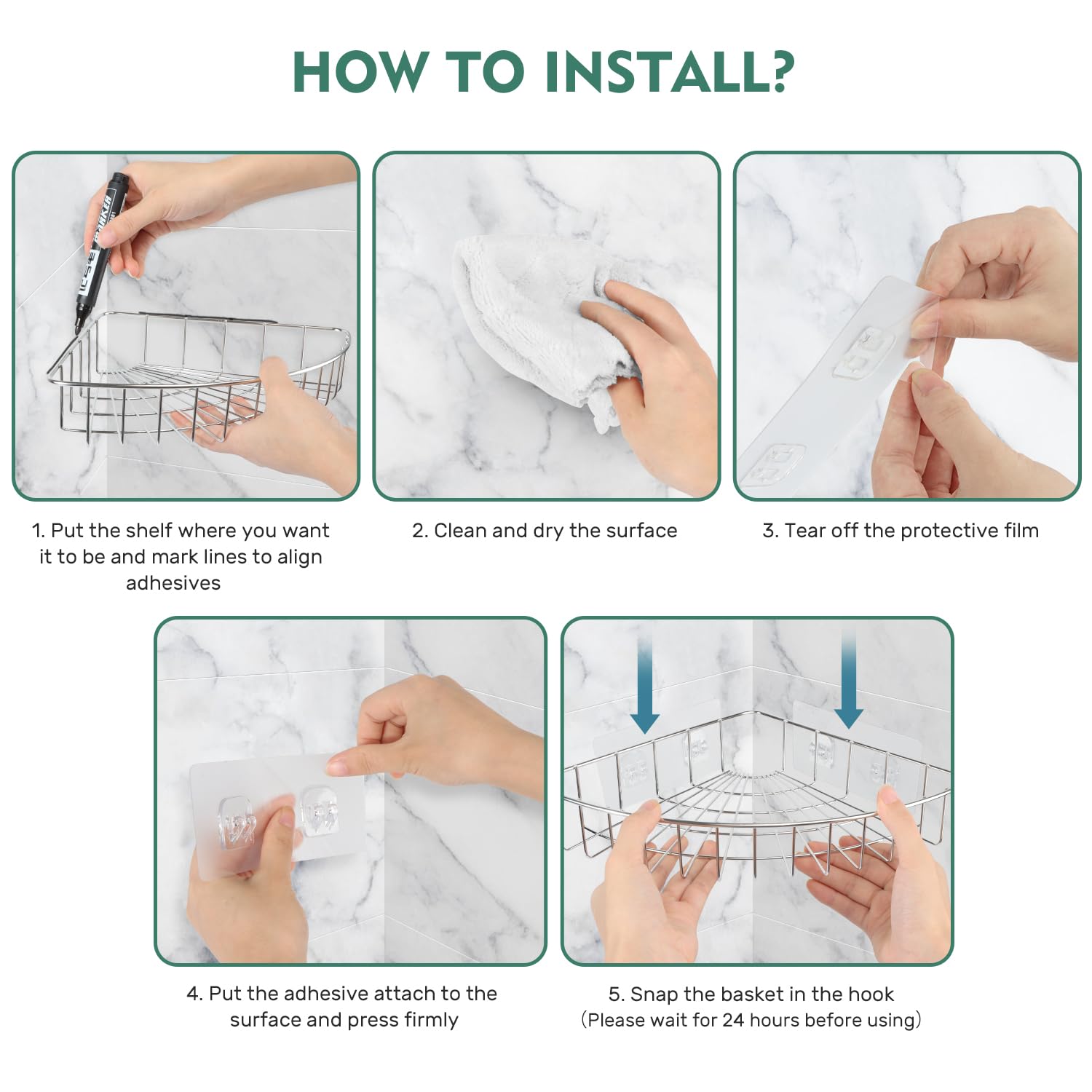 HOW TO INSTALL?

1. Put the shelf where you want it to be and mark lines to align adhesives

2. Clean and dry the surface

3. Tear off the protective film

4. Put the adhesive attach to the surface and press firmly

5. Snap the basket in the hook
(Please wait for 24 hours before using)