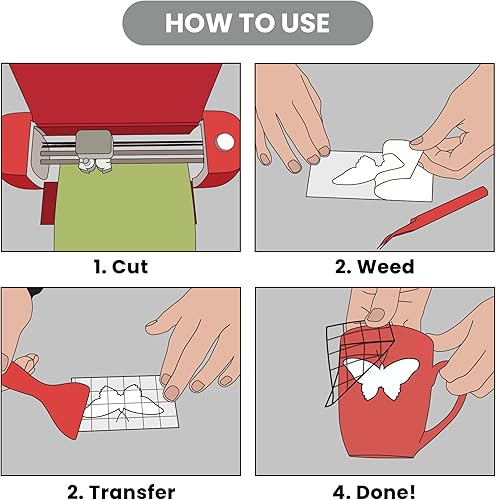 HOW TO USE

1. Cut

2. Weed

2. Transfer

4. Done!