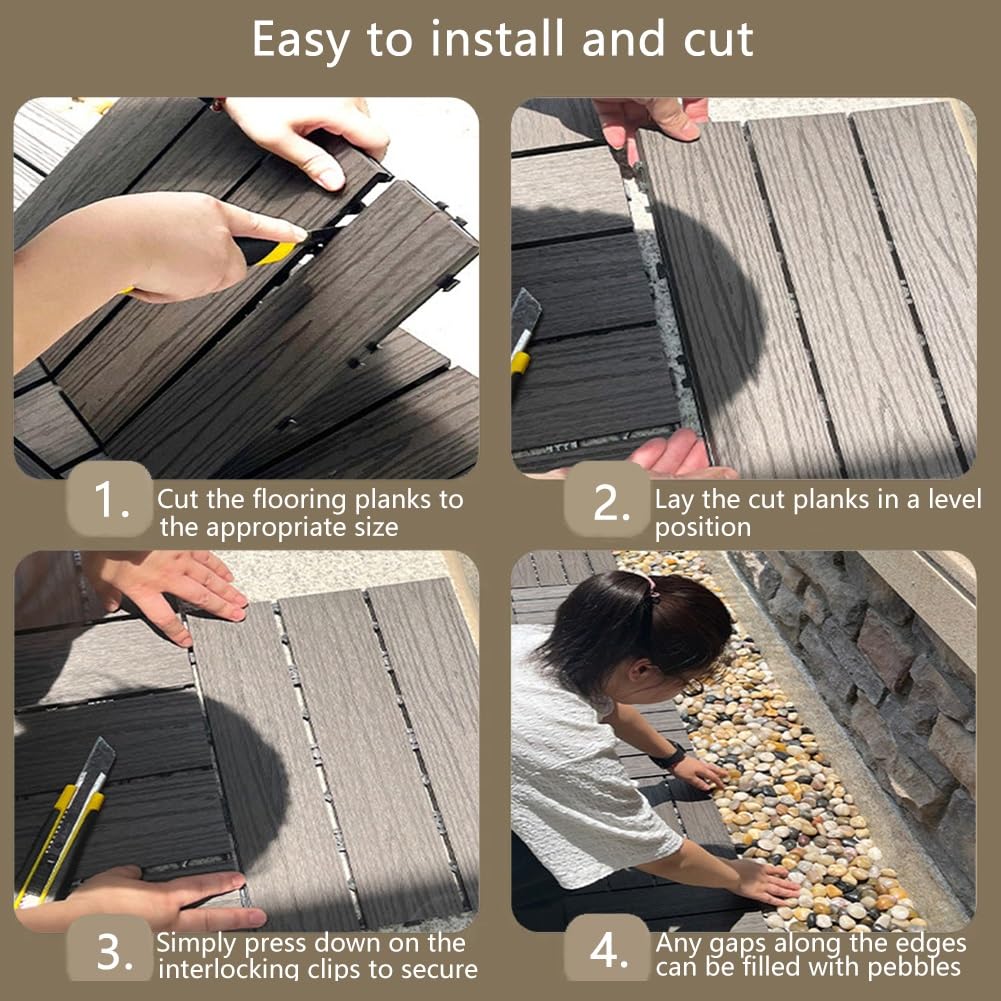 Easy to install and cut

1. Cut the flooring planks to the appropriate size

2. Lay the cut planks in a level position

3. Simply press down on the interlocking clips to secure

4. Any gaps along the edges can be filled with pebbles