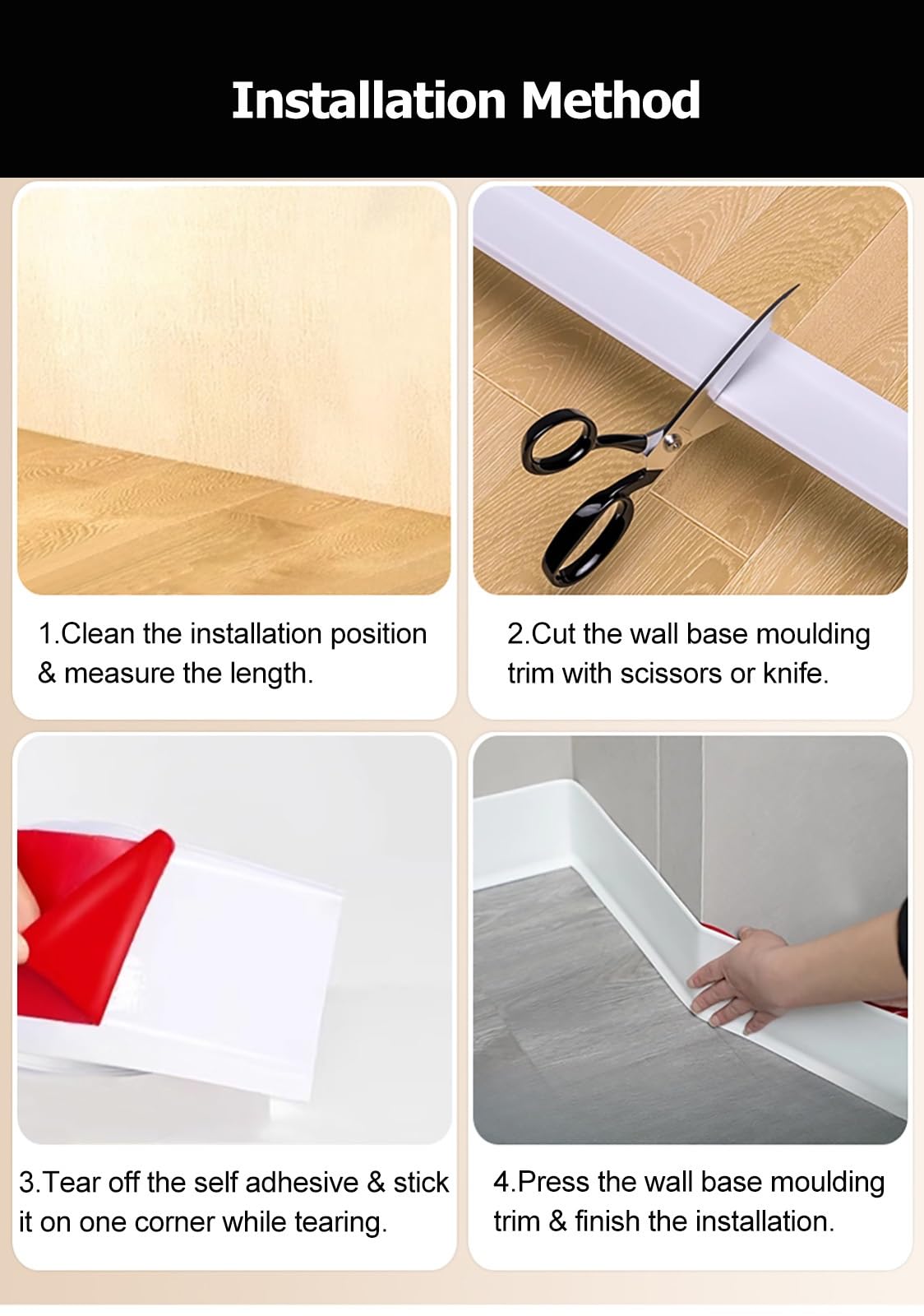 Installation Method

1.Clean the installation position & measure the length.

2.Cut the wall base moulding trim with scissors or knife.

3.Tear off the self adhesive & stick it on one corner while tearing.

4.Press the wall base moulding trim & finish the installation.