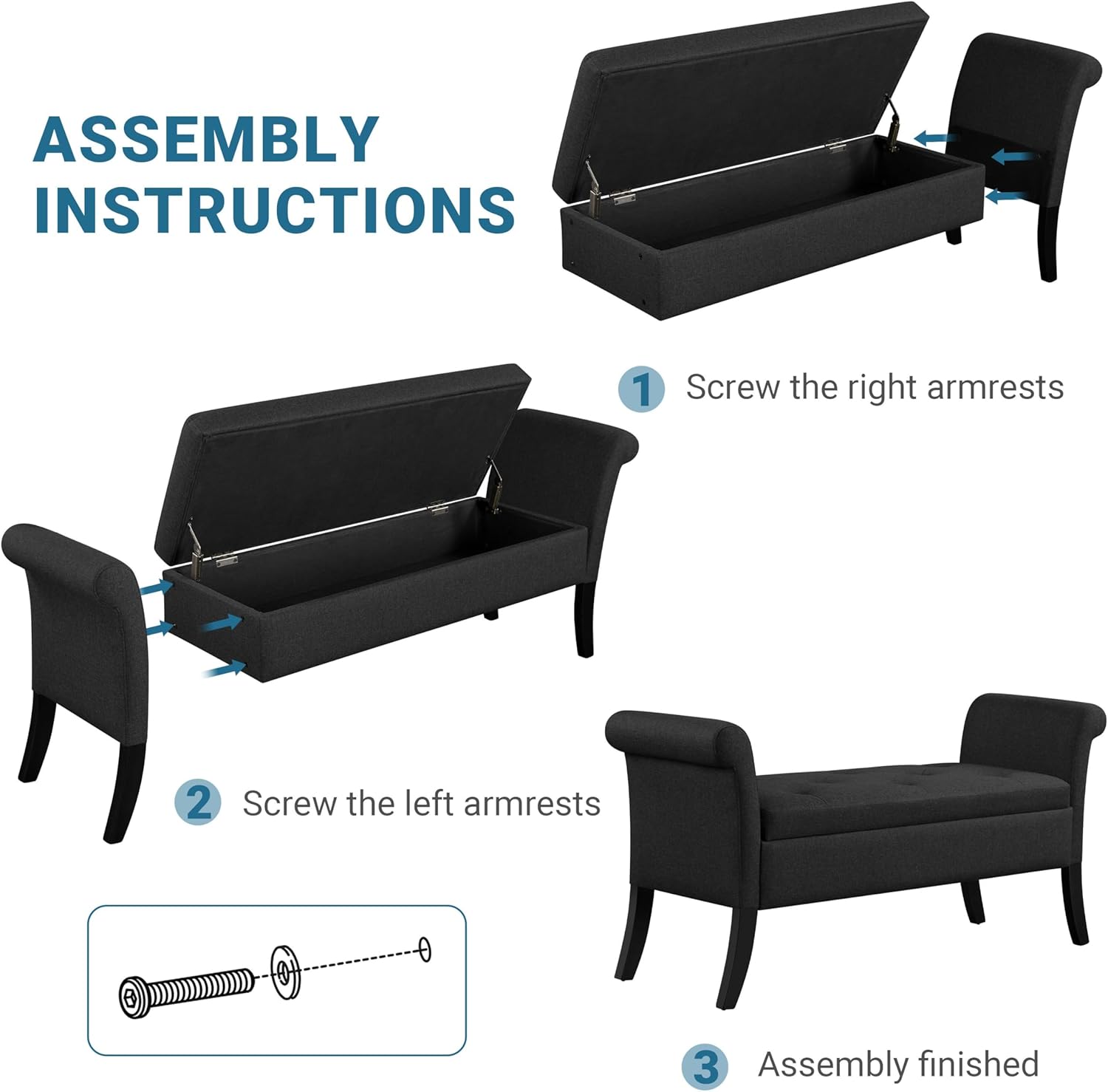 ASSEMBLY INSTRUCTIONS

1 Screw the right armrests

2 Screw the left armrests

3 Assembly finished