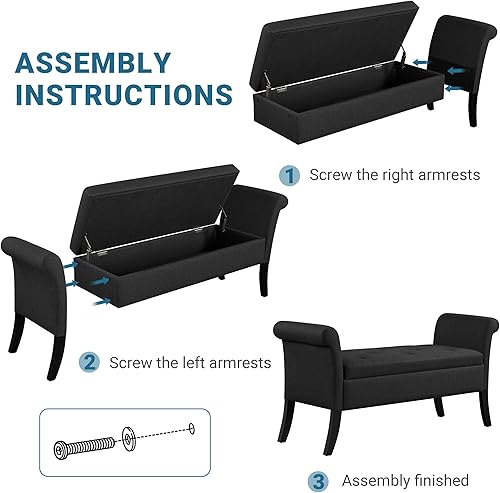 ASSEMBLY INSTRUCTIONS

1 Screw the right armrests

2 Screw the left armrests

3 Assembly finished