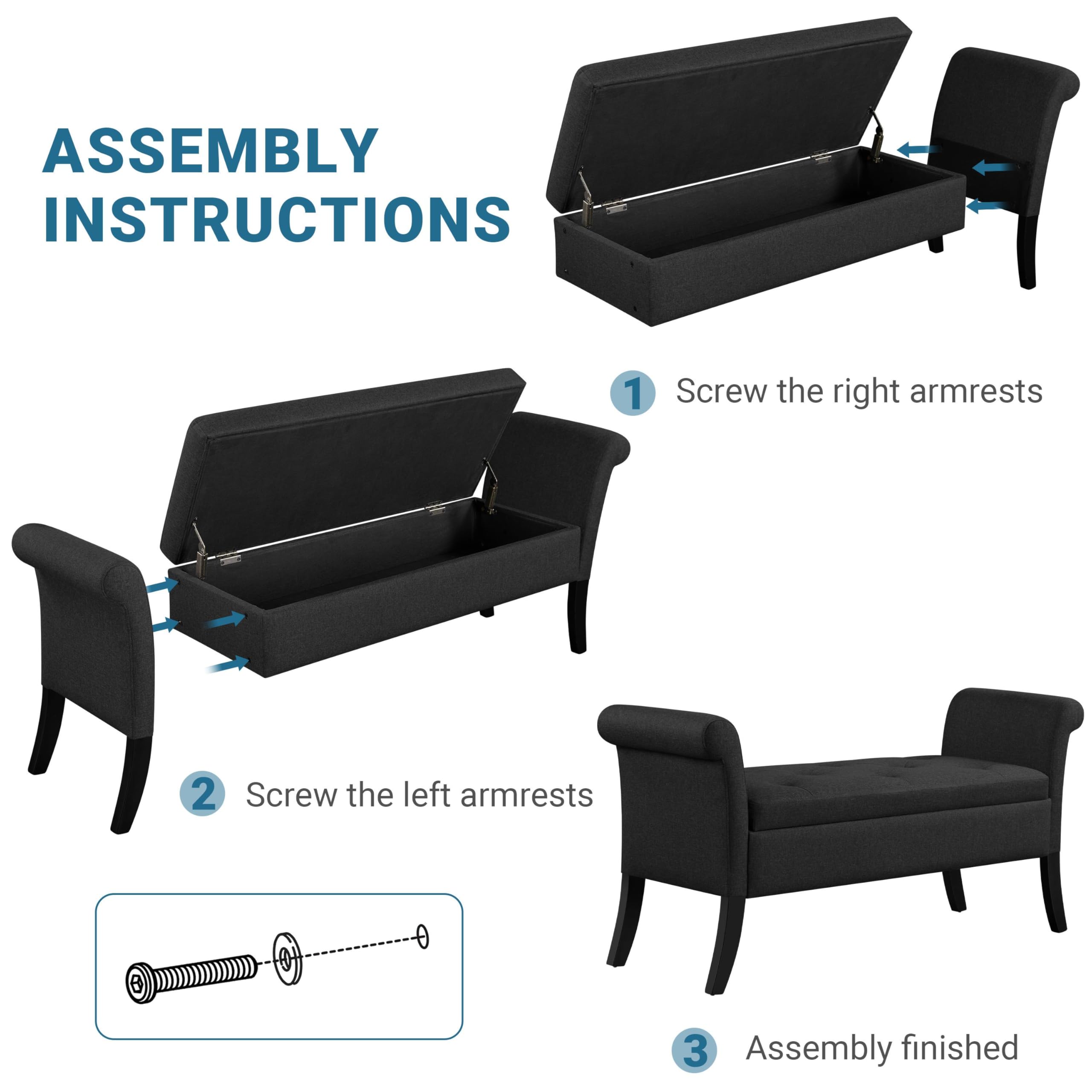 ASSEMBLY INSTRUCTIONS

1 Screw the right armrests

2 Screw the left armrests

3 Assembly finished