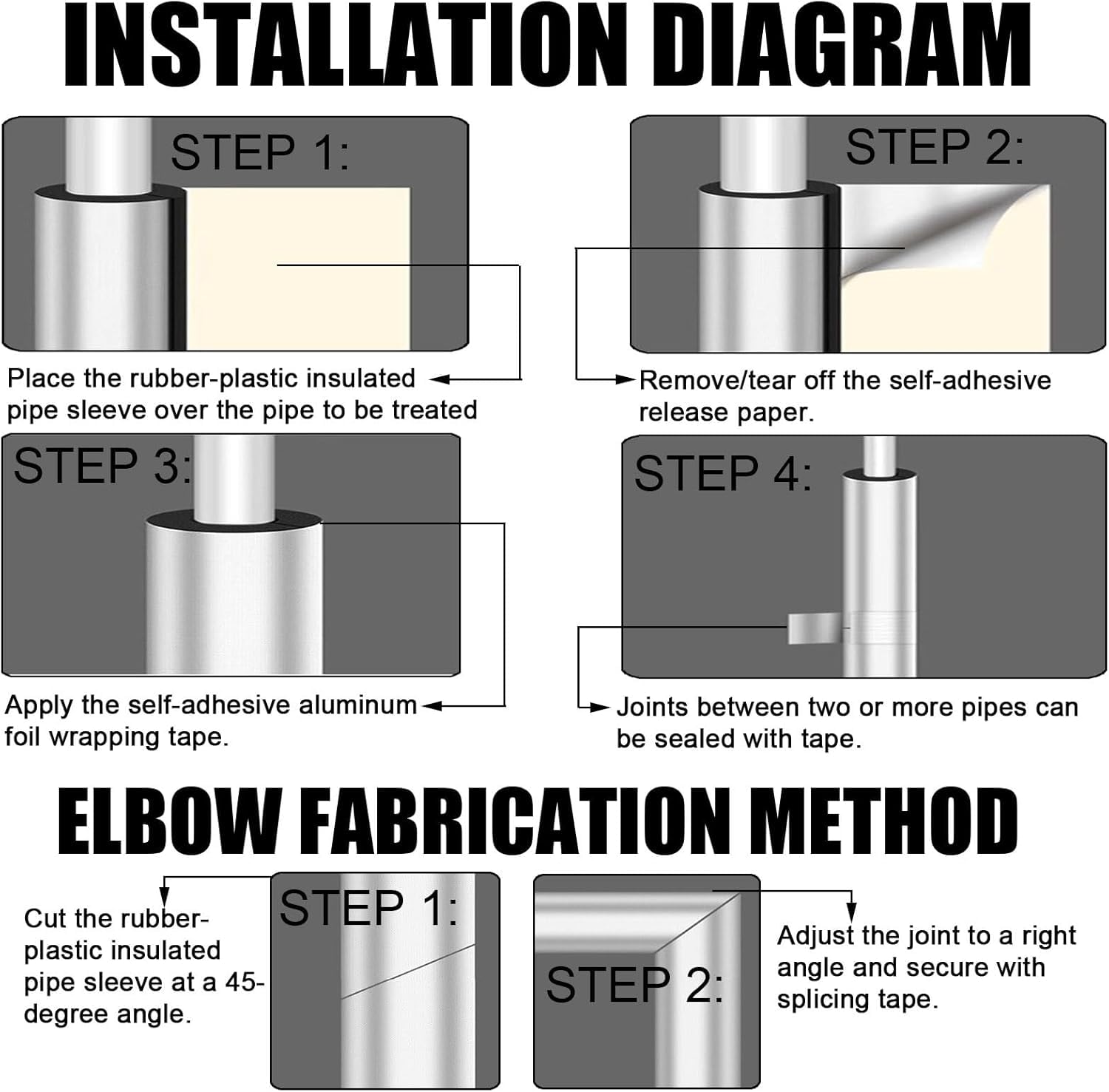 INSTALLATION DIAGRAM

STEP 1:

Place the rubber-plastic insulated pipe sleeve over the pipe to be treated

STEP 2:

Remove/tear off the self-adhesive release paper.

STEP 3:

Apply the self-adhesive aluminum foil wrapping tape.

STEP 4:

Joints between two or more pipes can be sealed with tape.

ELBOW FABRICATION METHOD

Cut the rubber-plastic insulated pipe sleeve at a 45-degree angle.

STEP 1:

STEP 2:

Adjust the joint to a right angle and secure with splicing tape.