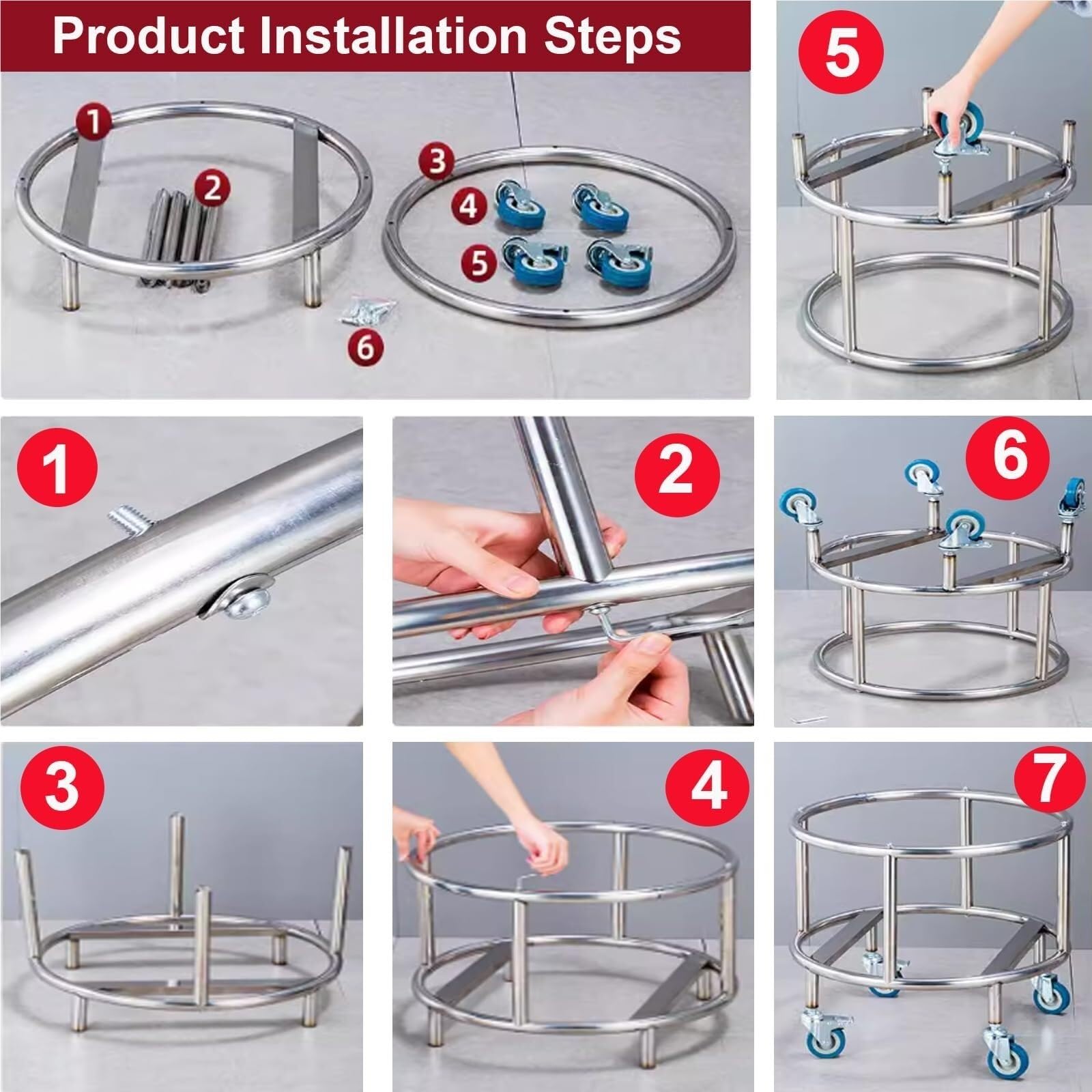 Product Installation Steps

1

2

3

4

5

6

5

1

2

6

3

4

7