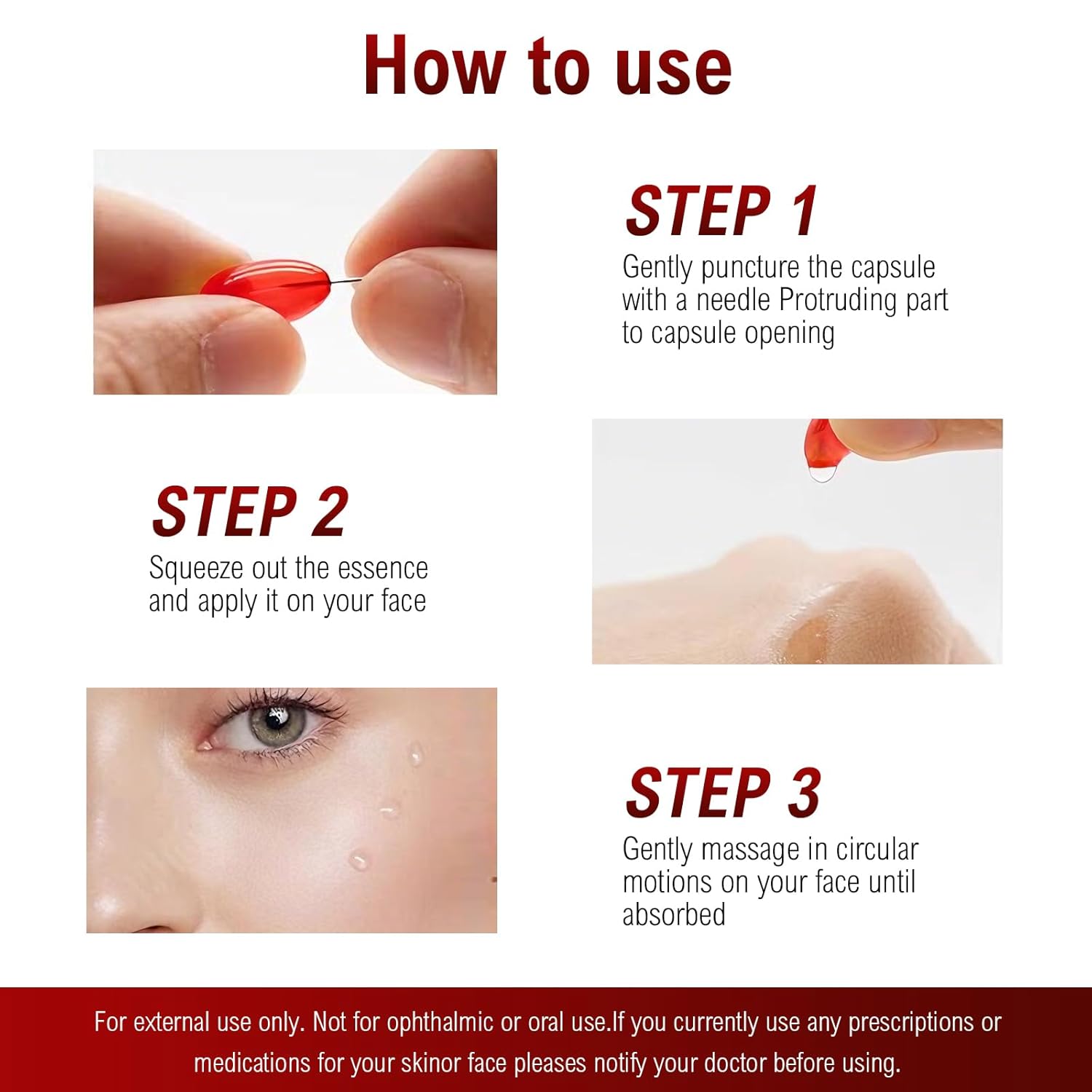 How to use

STEP 1
Gently puncture the capsule with a needle Protruding part to capsule opening

STEP 2
Squeeze out the essence and apply it on your face

STEP 3
Gently massage in circular motions on your face until absorbed

For external use only. Not for ophthalmic or oral use.If you currently use any prescriptions or medications for your skinor face pleases notify your doctor before using.