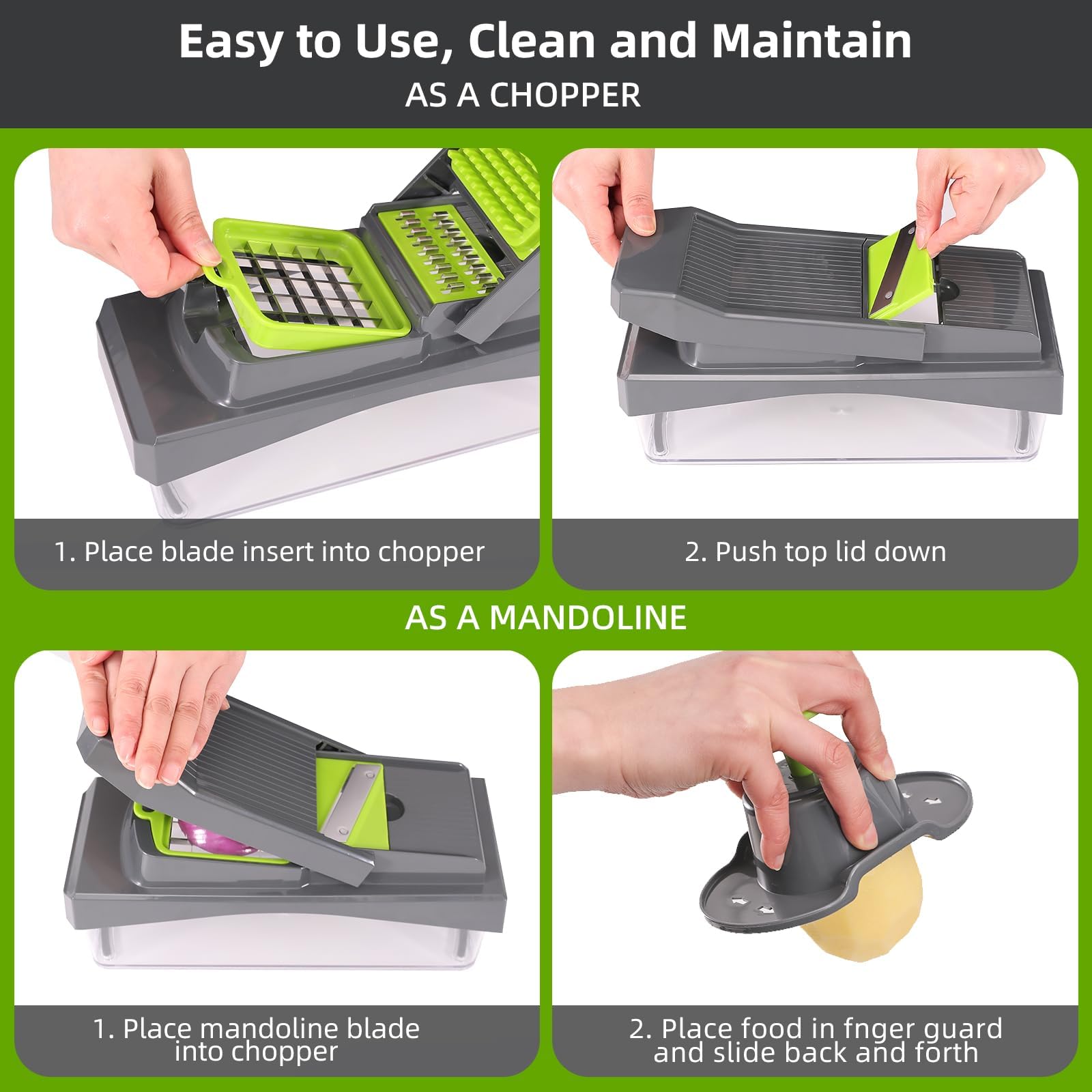 Easy to Use, Clean and Maintain

AS A CHOPPER

1. Place blade insert into chopper

2. Push top lid down

AS A MANDOLINE

1. Place mandoline blade into chopper

2. Place food in fnger guard and slide back and forth