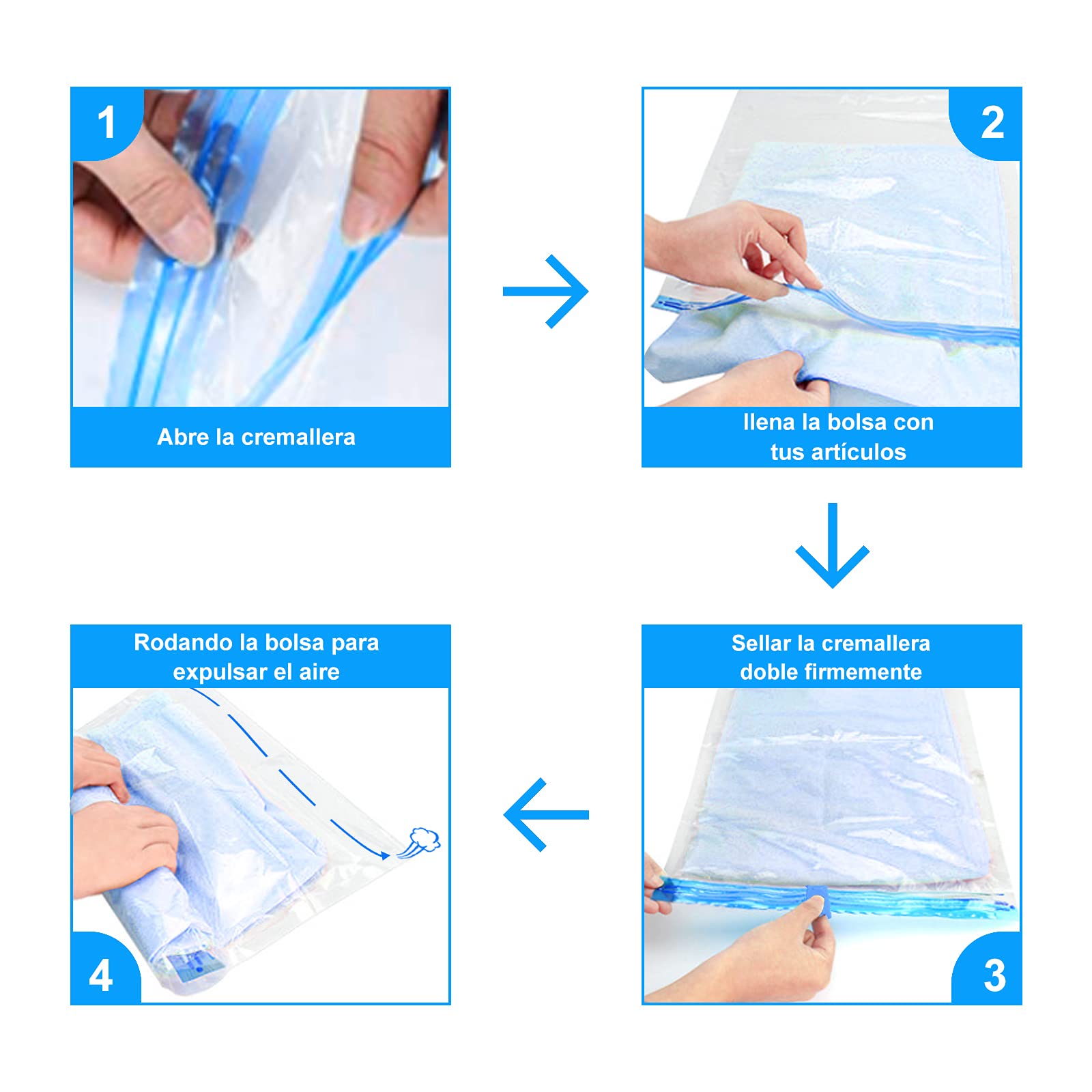 1

Abre la cremallera

2

llena la bolsa con tus artículos

Sellar la cremallera doble firmemente

3

Rodando la bolsa para expulsar el aire

4